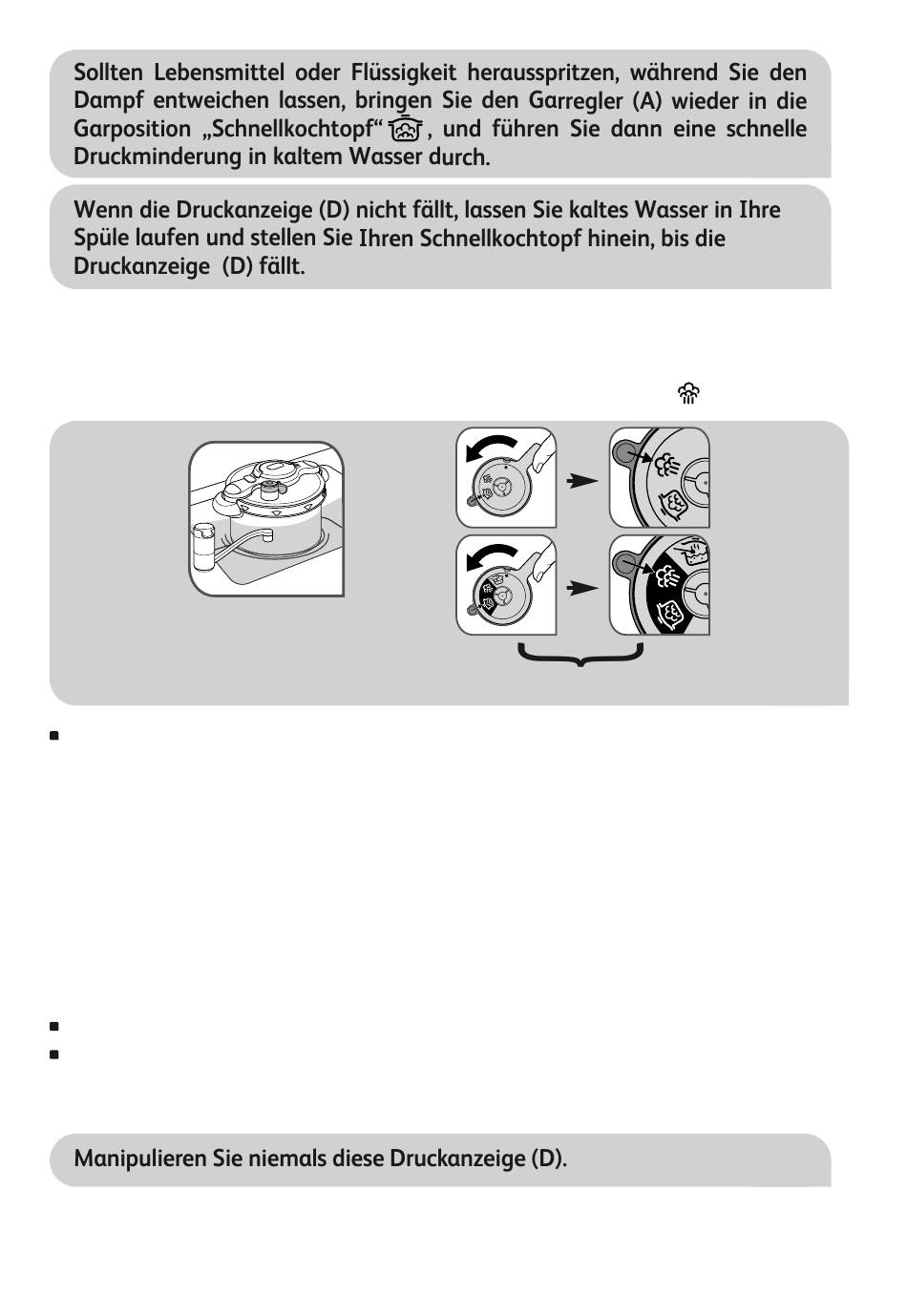 Sollten Lebensmittel oder Flüssigkeit herausspritzen, während Sie den Dampf entweichen lassen, bringen Sie den Garregler (A) wieder in die Garposition „Schnellkochtopf“, und führen Sie dann eine schnelle Druckminderung in kaltem Wasser durch.

Wenn die Druckanzeige (D) nicht fällt, lassen Sie kaltes Wasser in Ihre Spüle laufen und stellen Sie Ihren Schnellkochtopf hinein, bis die Druckanzeige (D) fällt.

Manipulieren Sie niemals diese Druckanzeige (D).