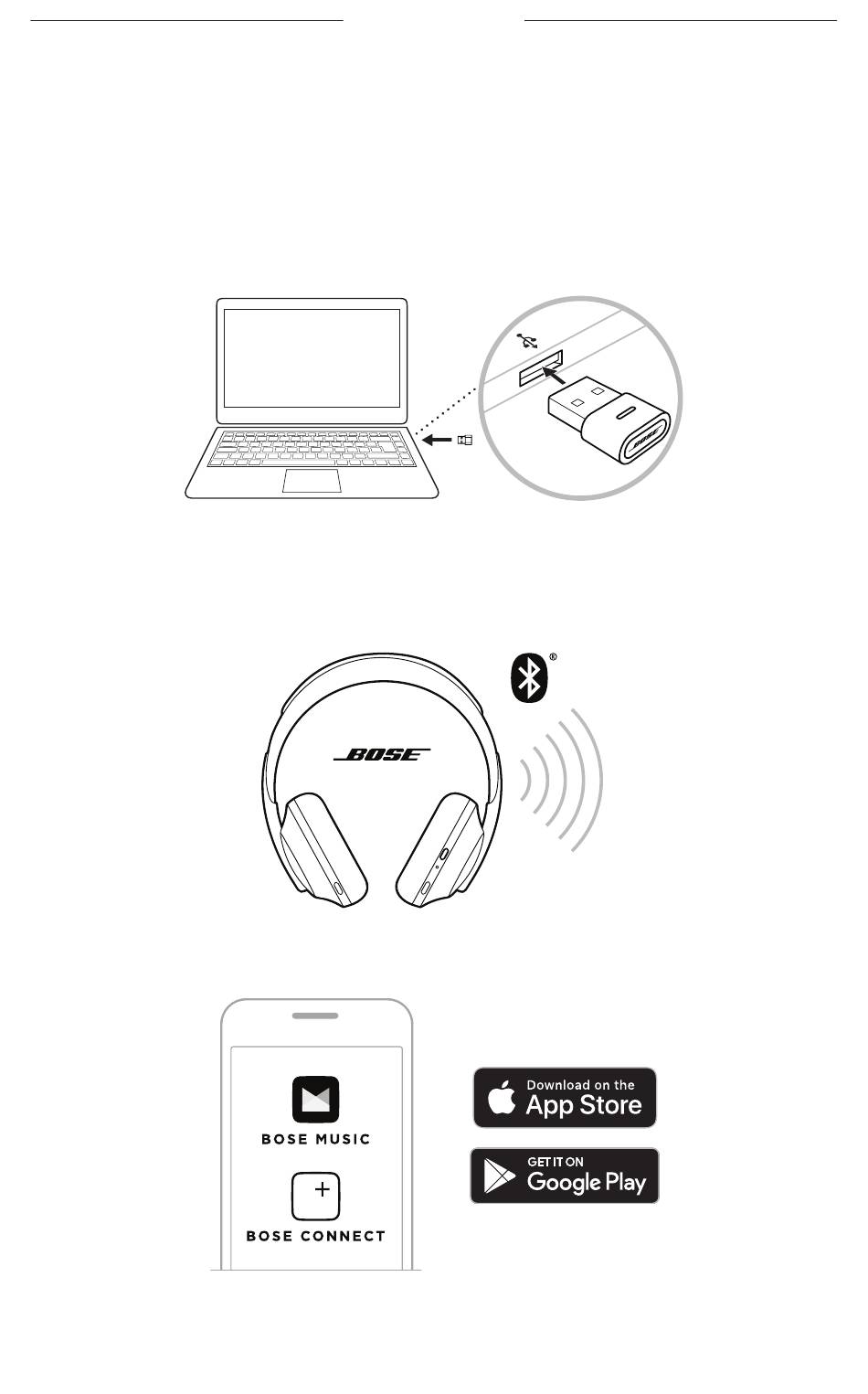 BOSE

BOSE

BOSE MUSIC

BOSE CONNECT

Download on the
App Store

GET IT ON
Google Play