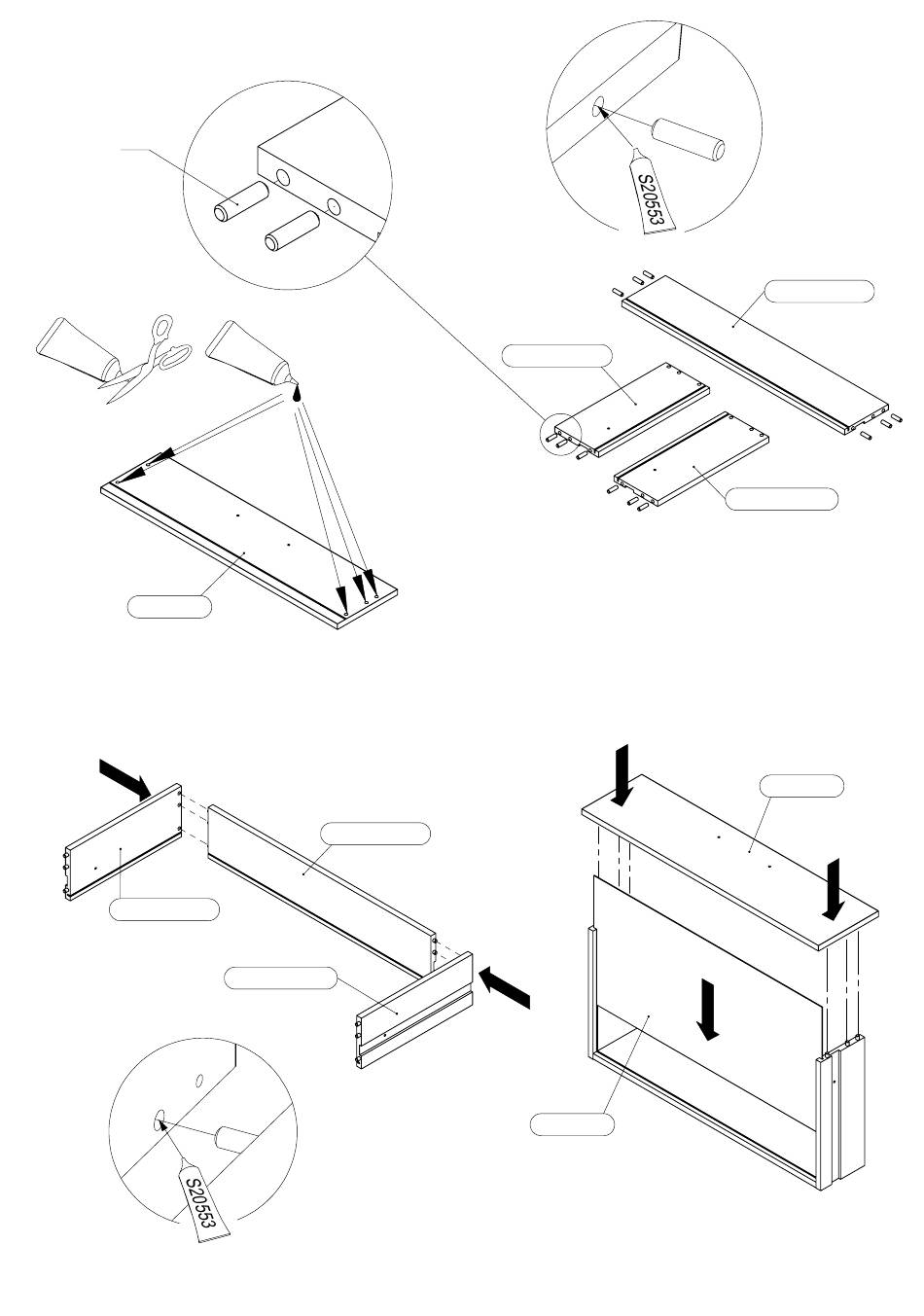 S20553

S20553