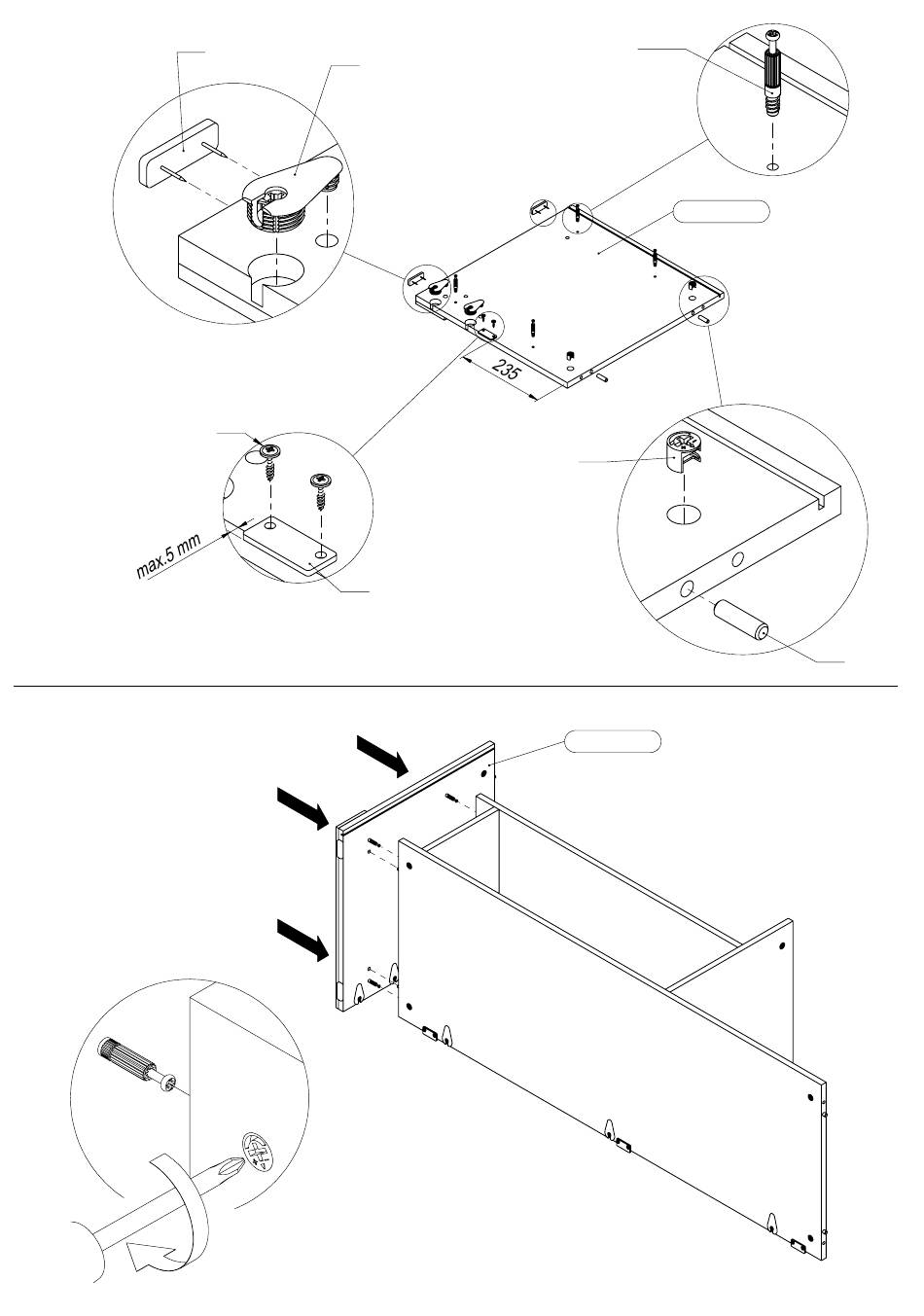 235

max.5 mm