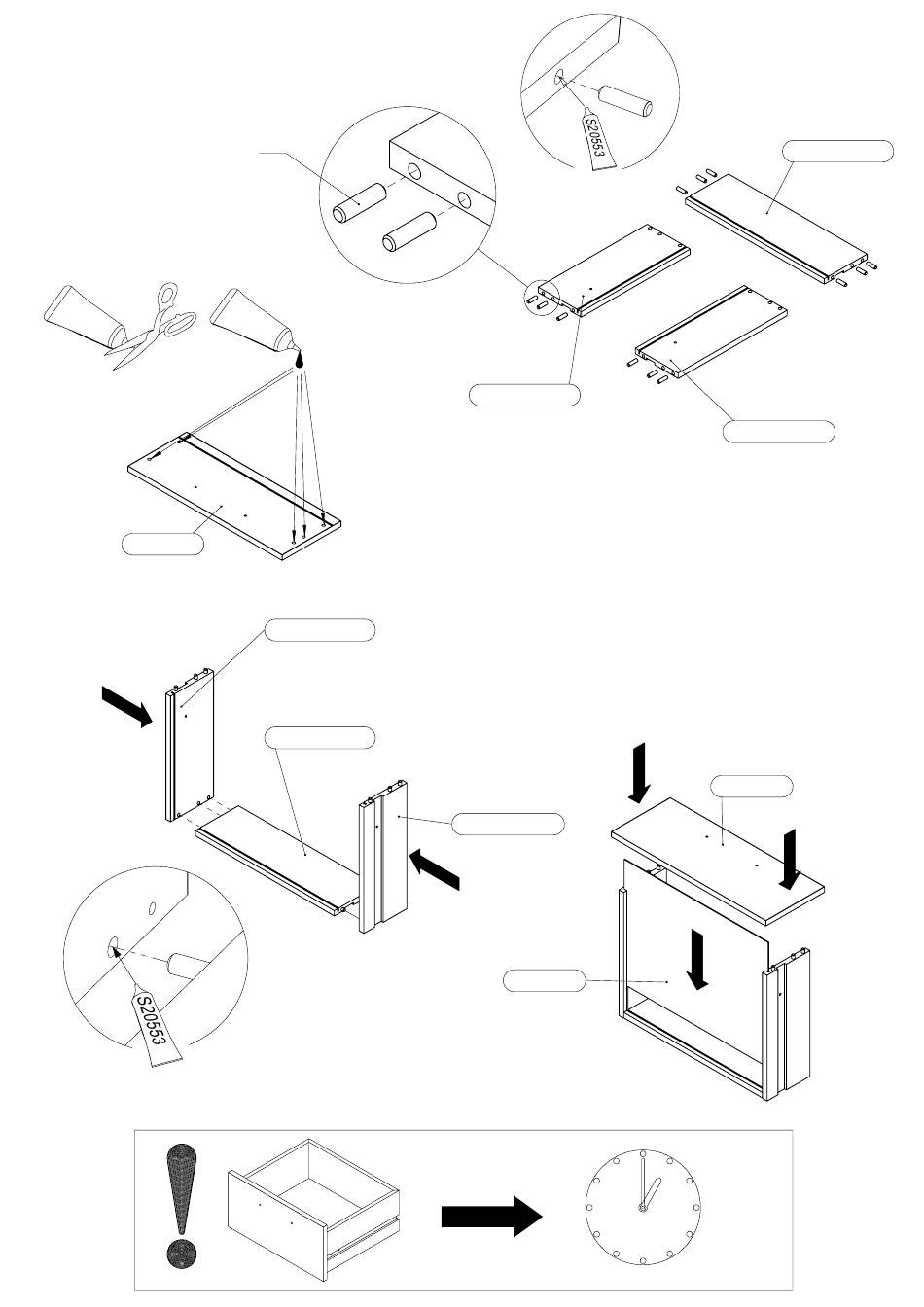 S20553

S20553