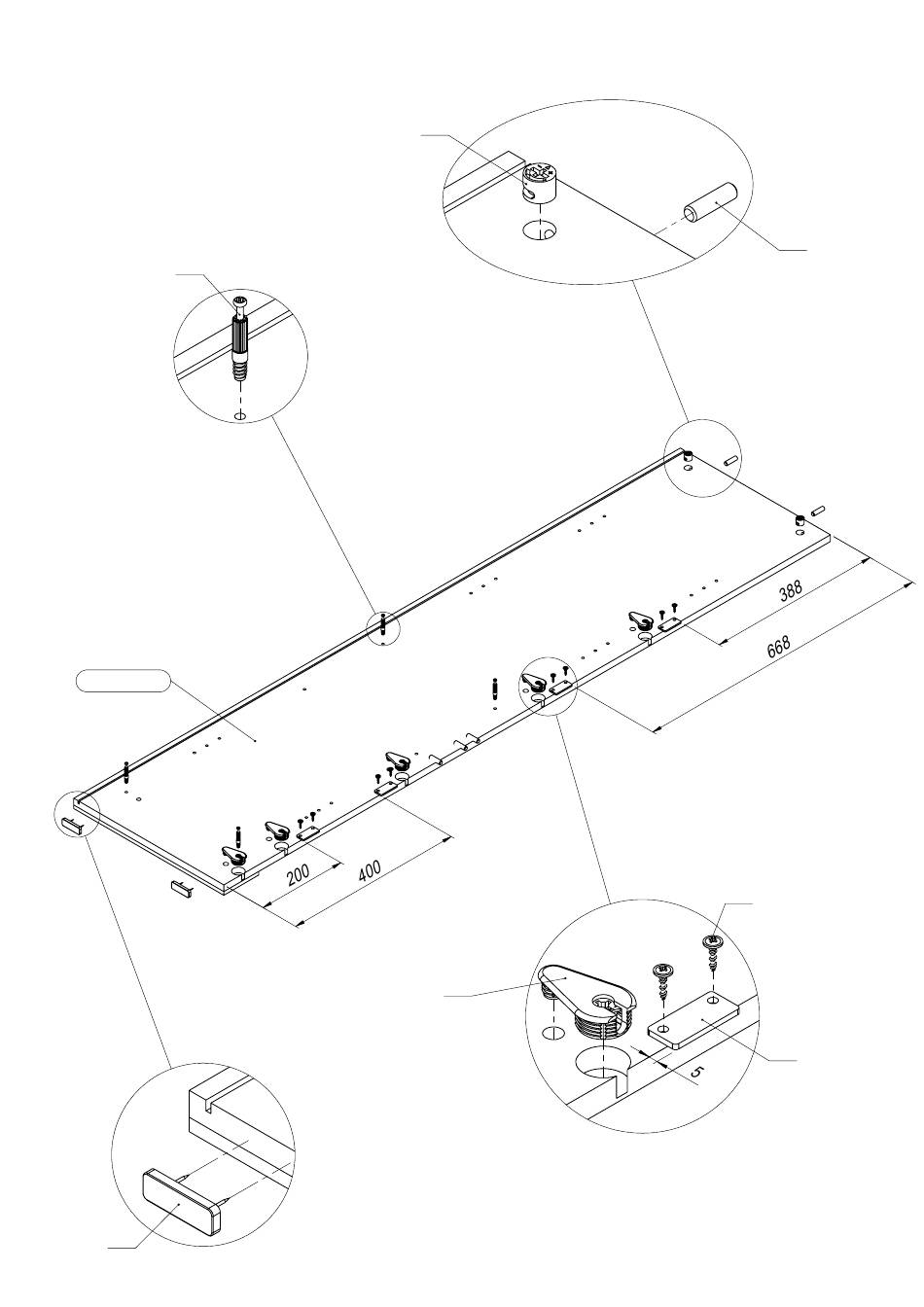 388

668

200

400

5