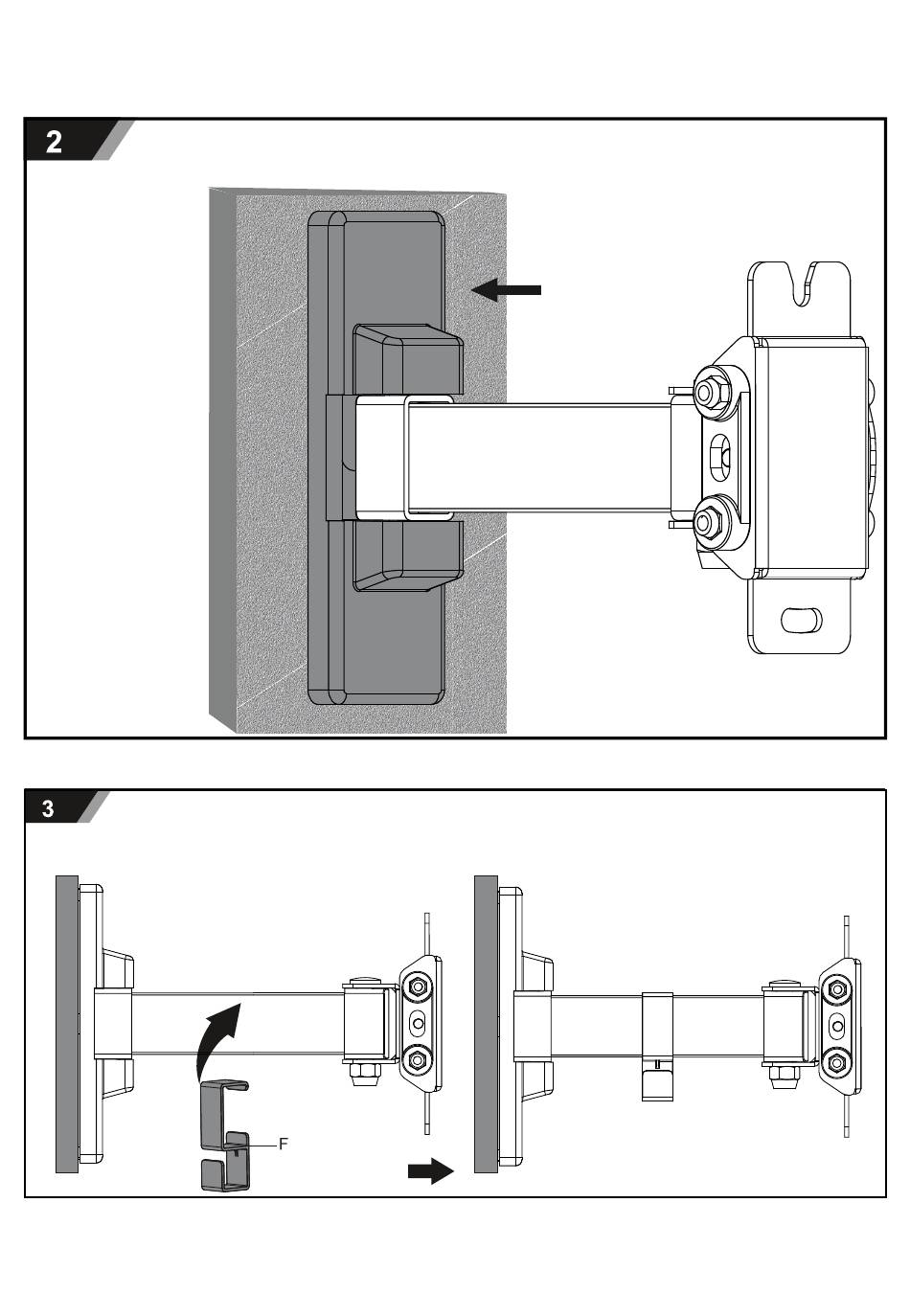 2

3

F