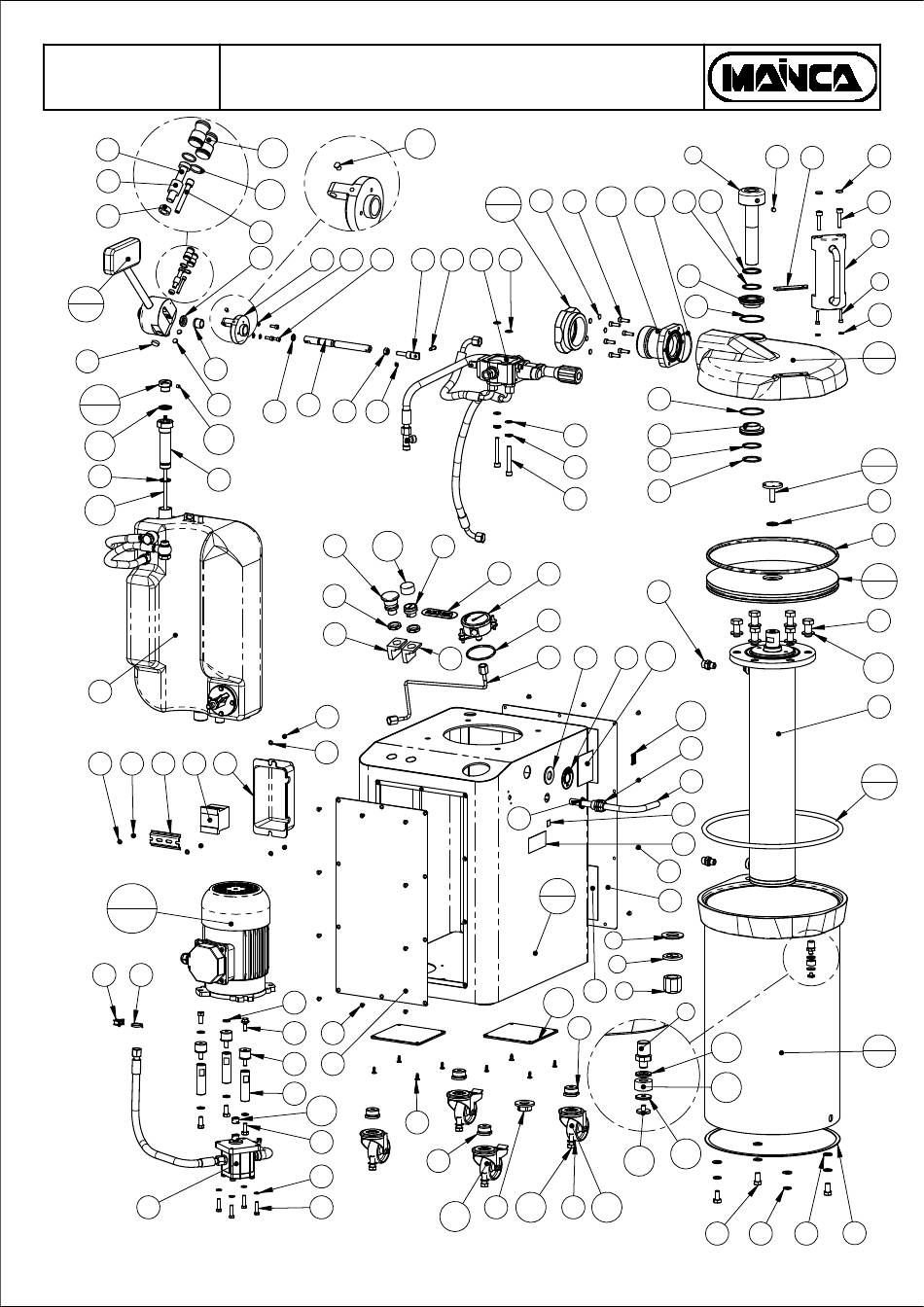 MAINCA