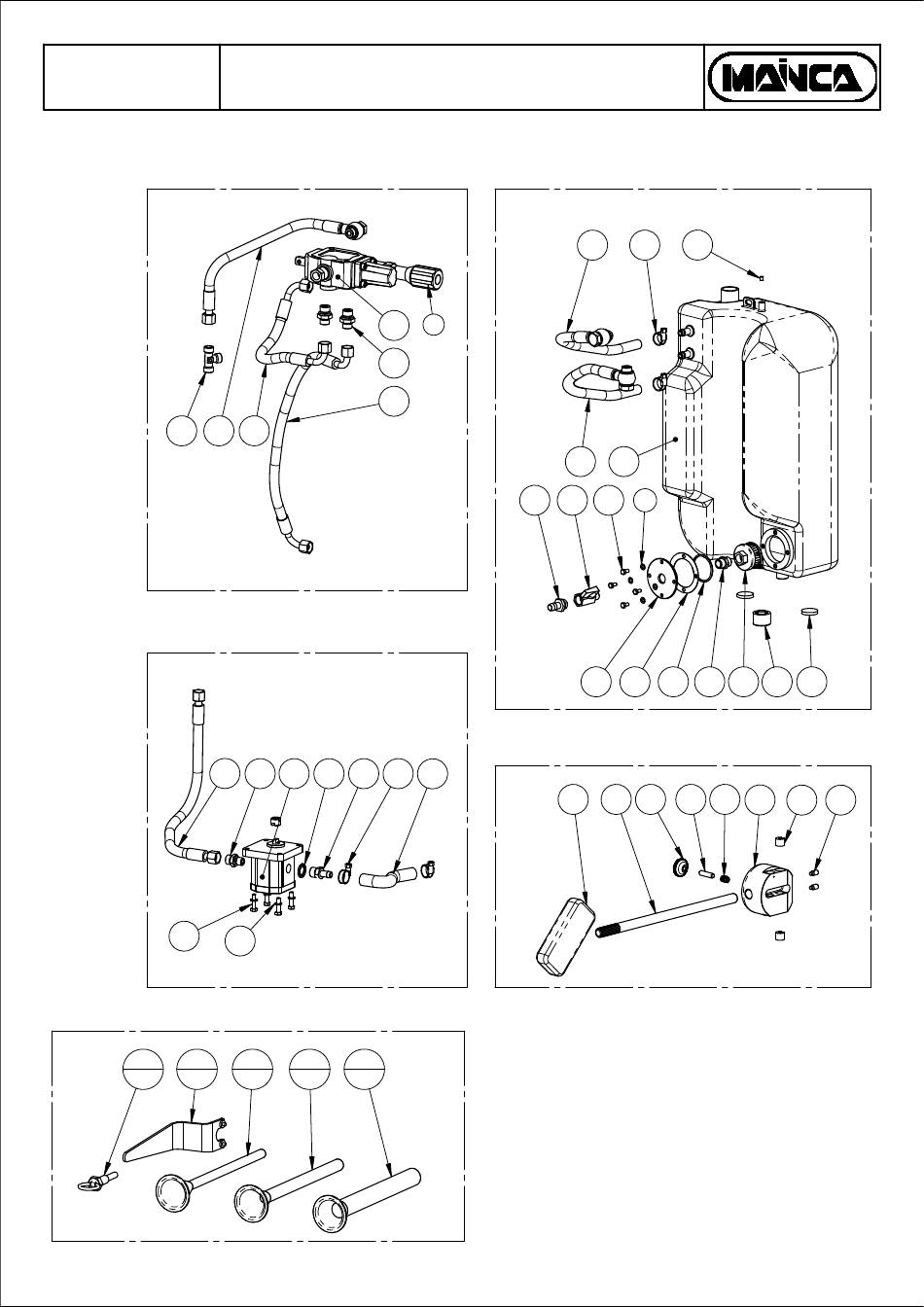 MAINCA