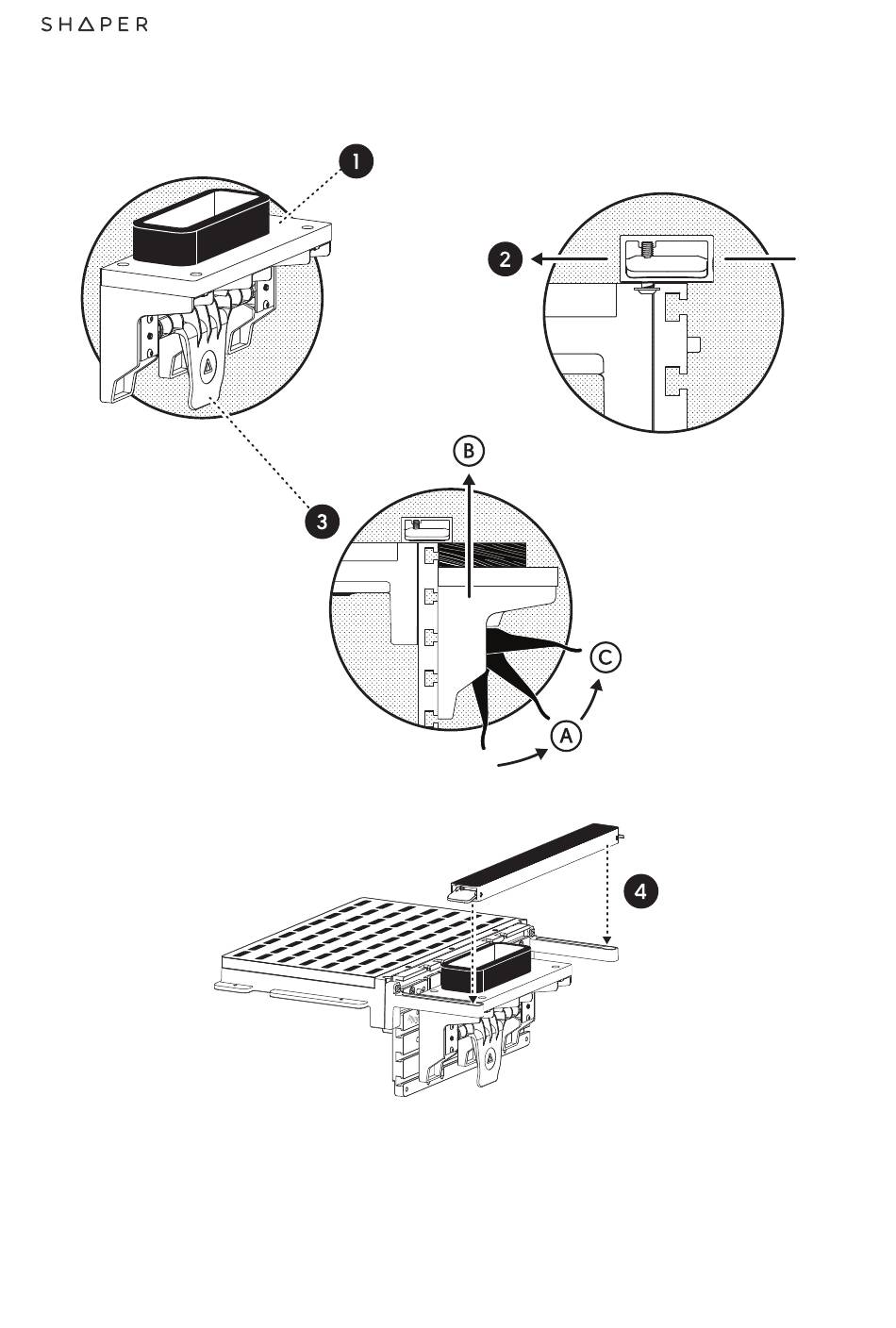 SHAPER

1

2

B

3

C

A

4