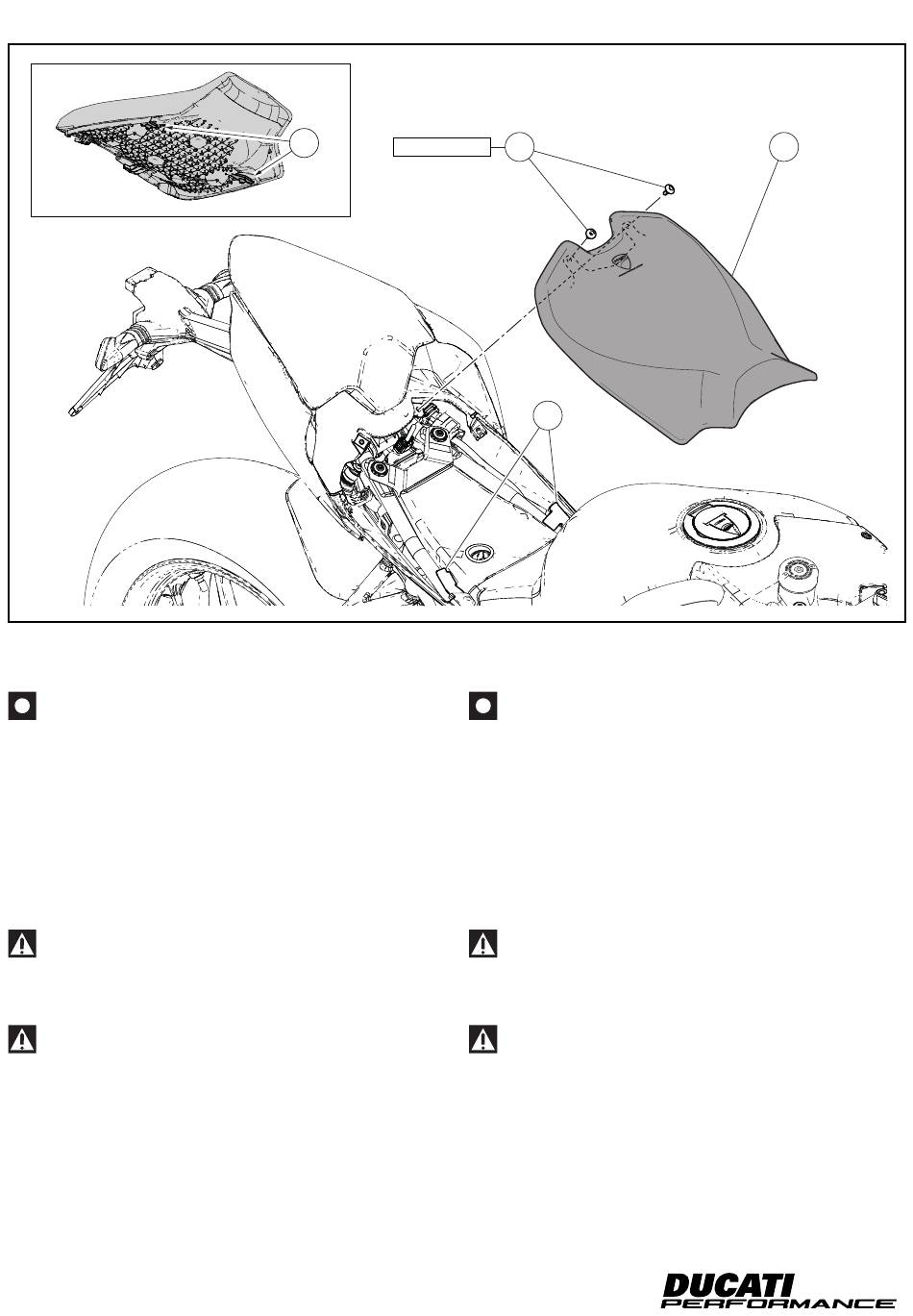 DUCATI
PERFORMANCE