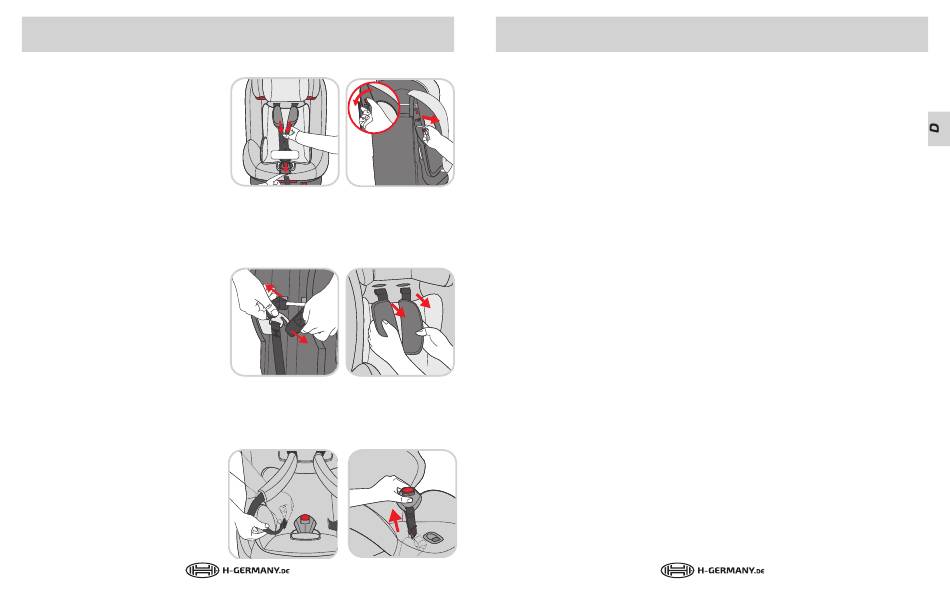 D

H-GERMANY.DE

H-GERMANY.DE