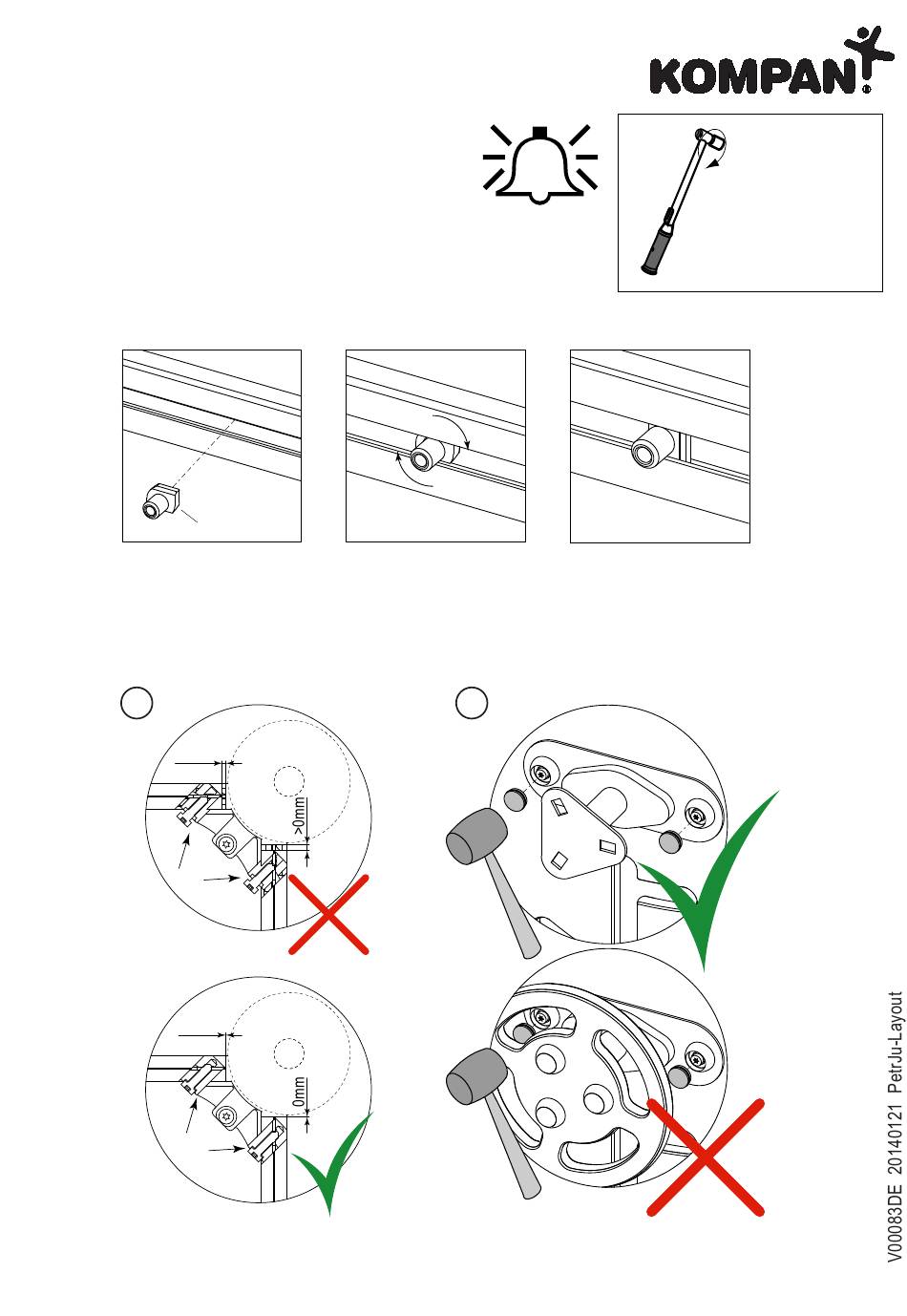 KOMPAN

>0mm

0mm

V00083DE 20140121 PetrJu-Layout