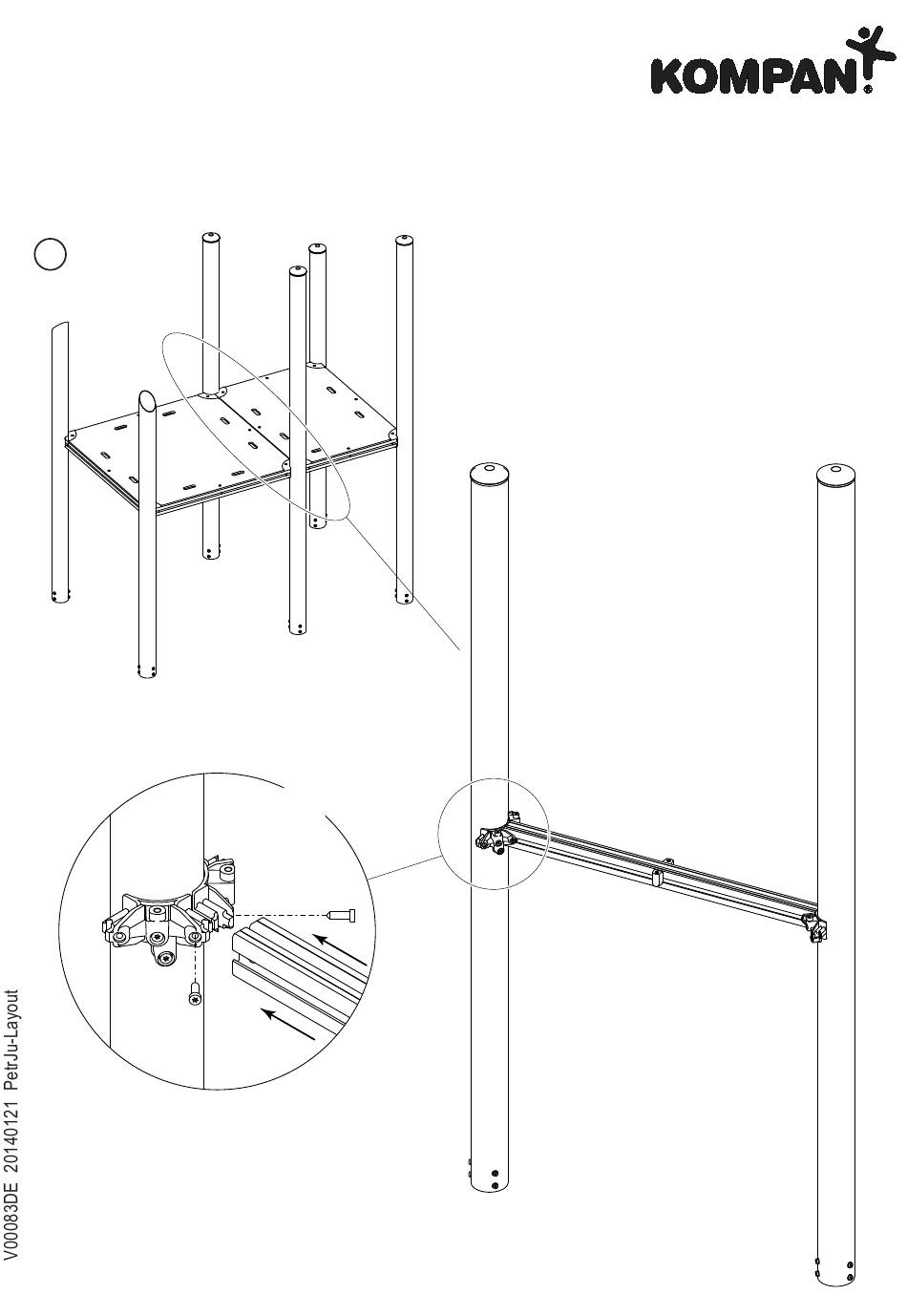 KOMPAN

V00083DE 20140121 PetrJu-Layout