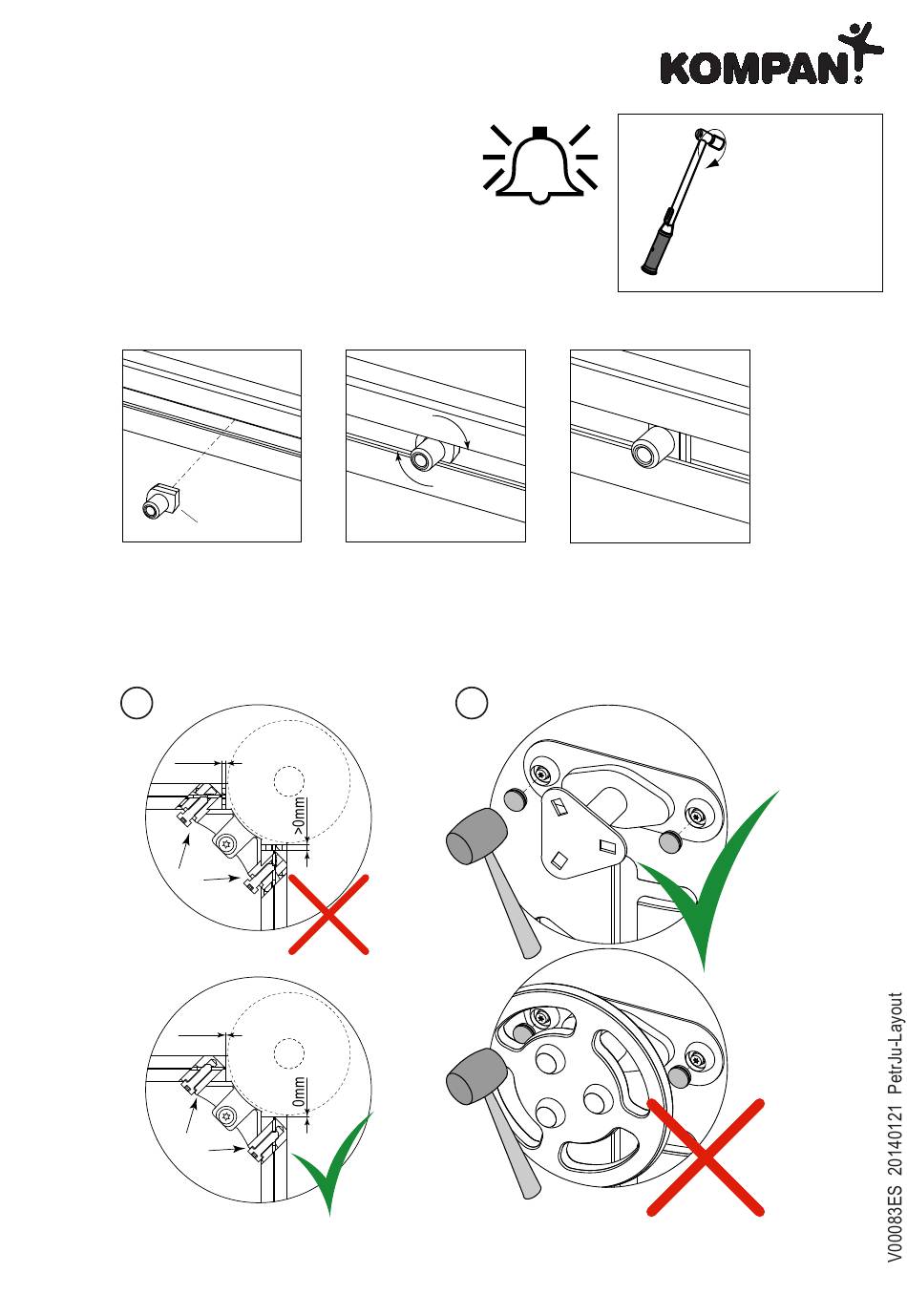 KOMPAN

>0mm

0mm

V00083ES 20140121 PetrJu-Layout