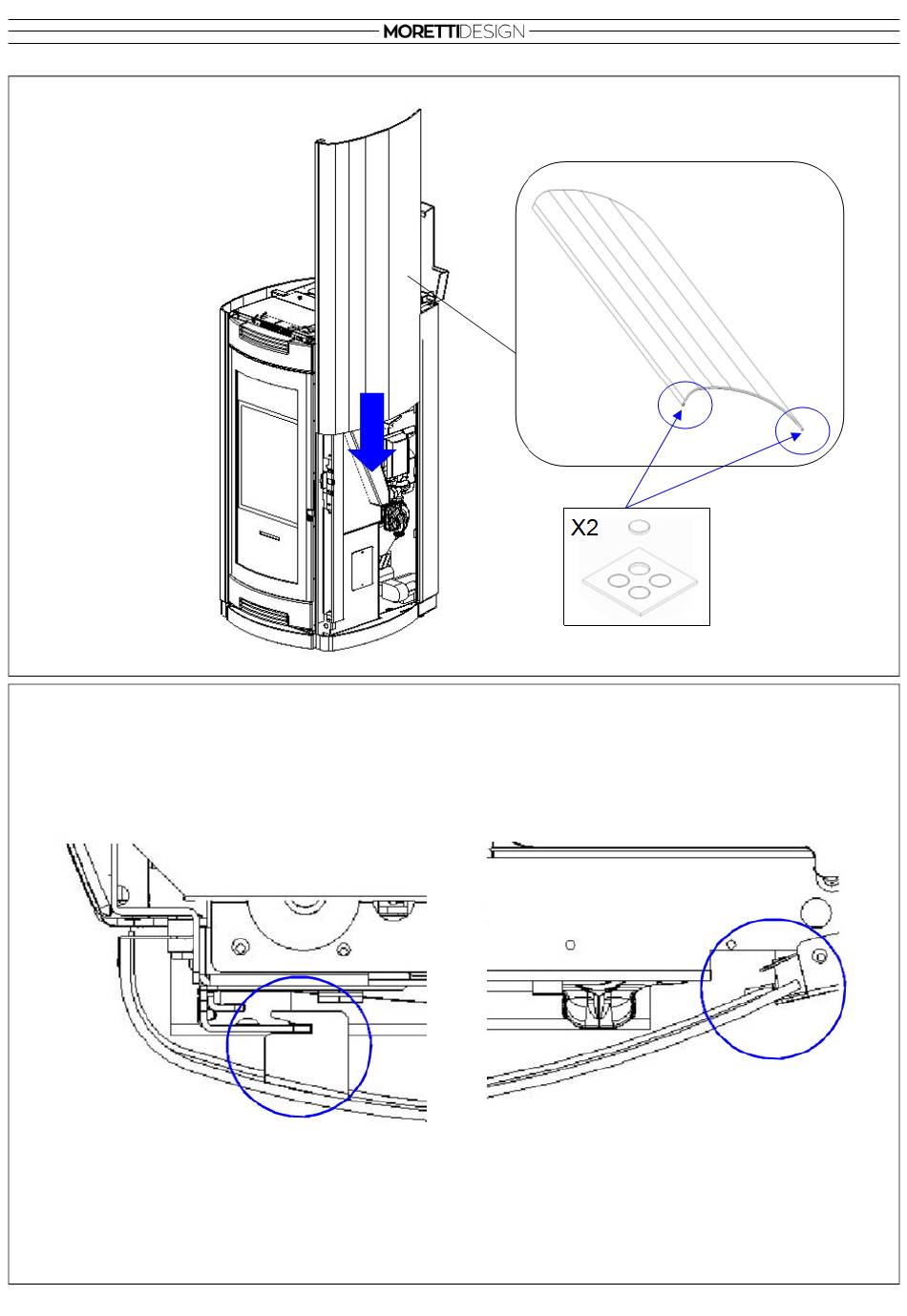 MORETTIDESIGN

X2