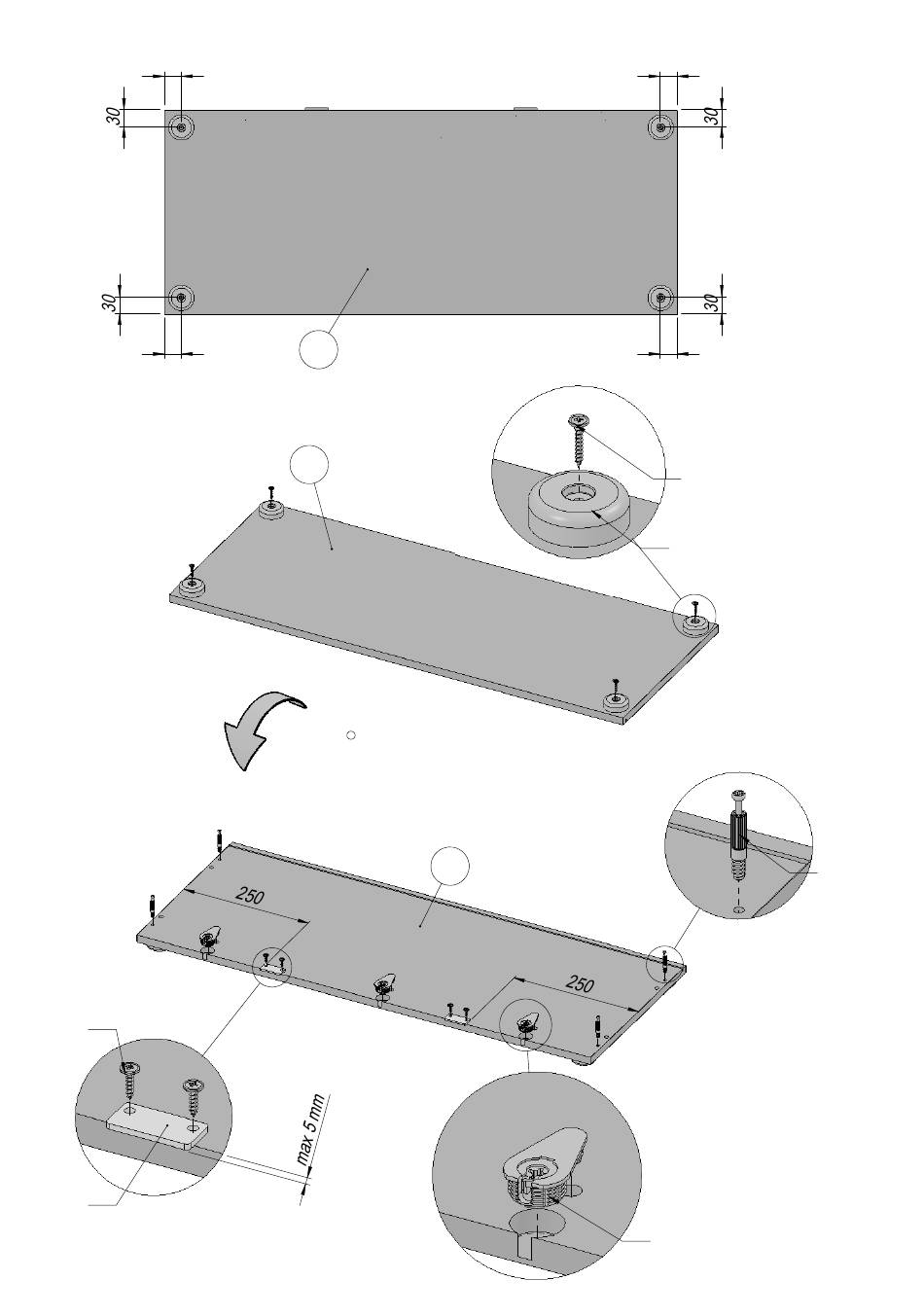 30
30
30
30
250
250
max 5 mm