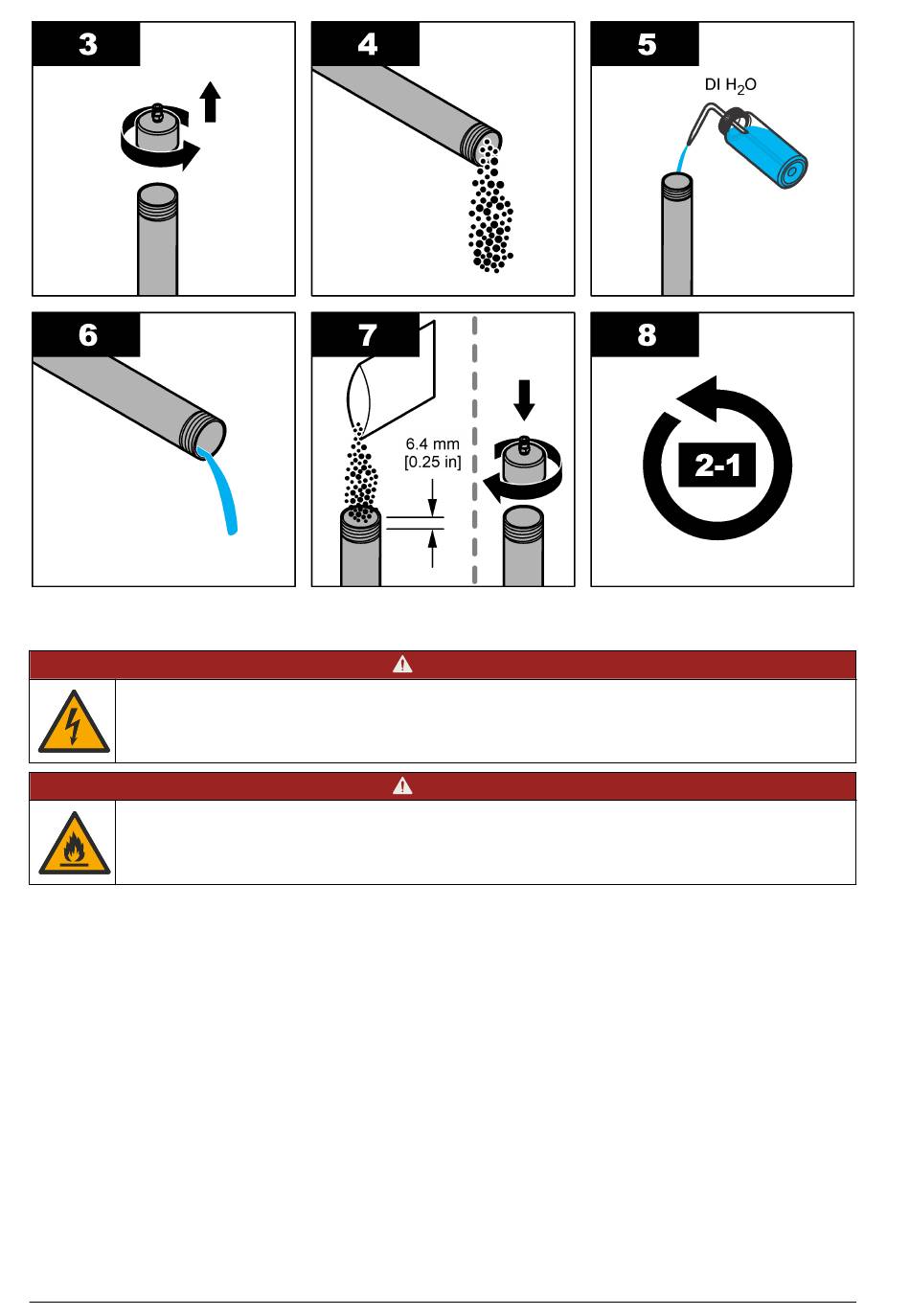 3

4

5

DI $H_2O$

6

7

6.4 mm [0.25 in]

8

2-1