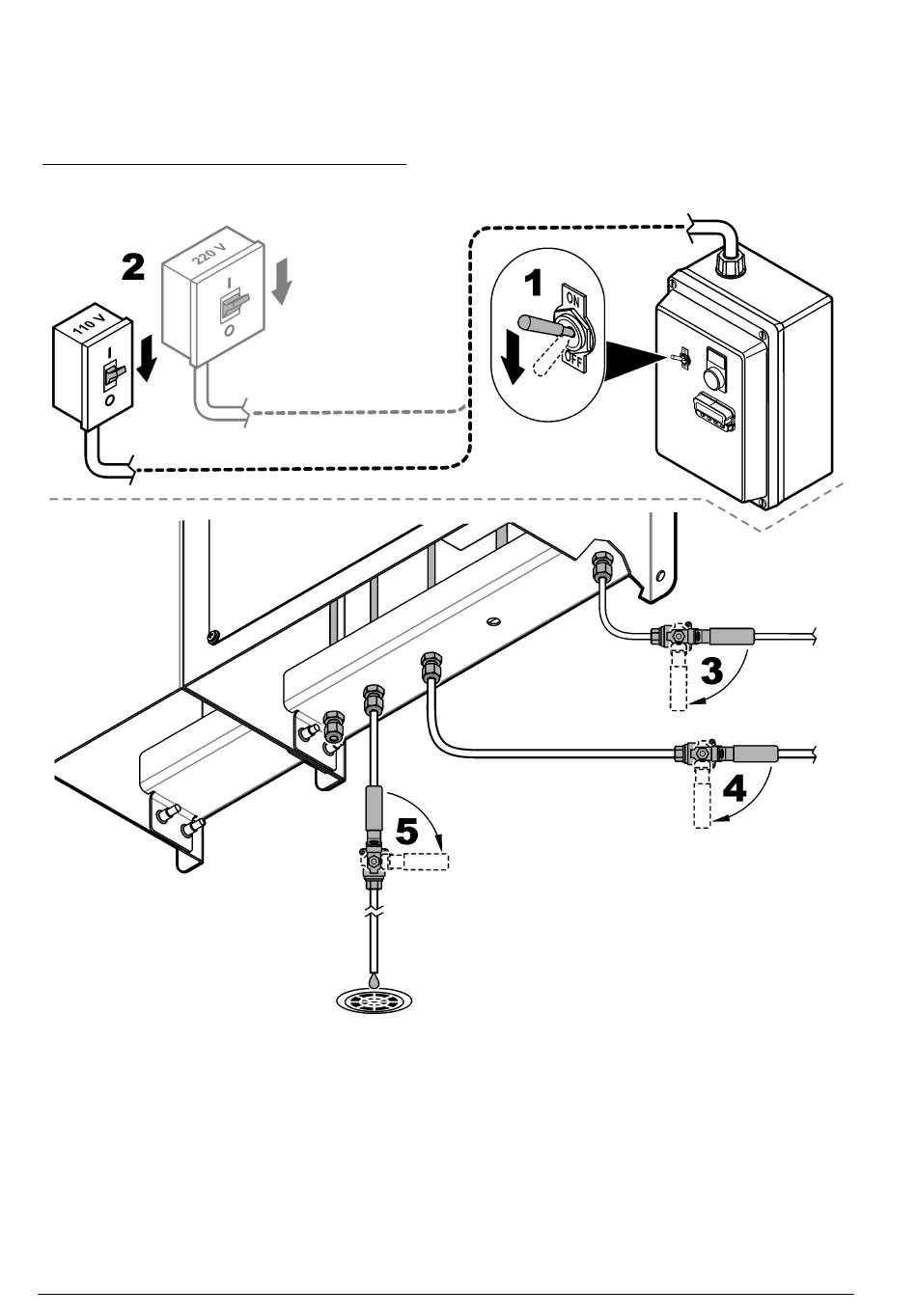 2

220 V

I

O

110 V

I

O

1

ON

OFF

3

4

5