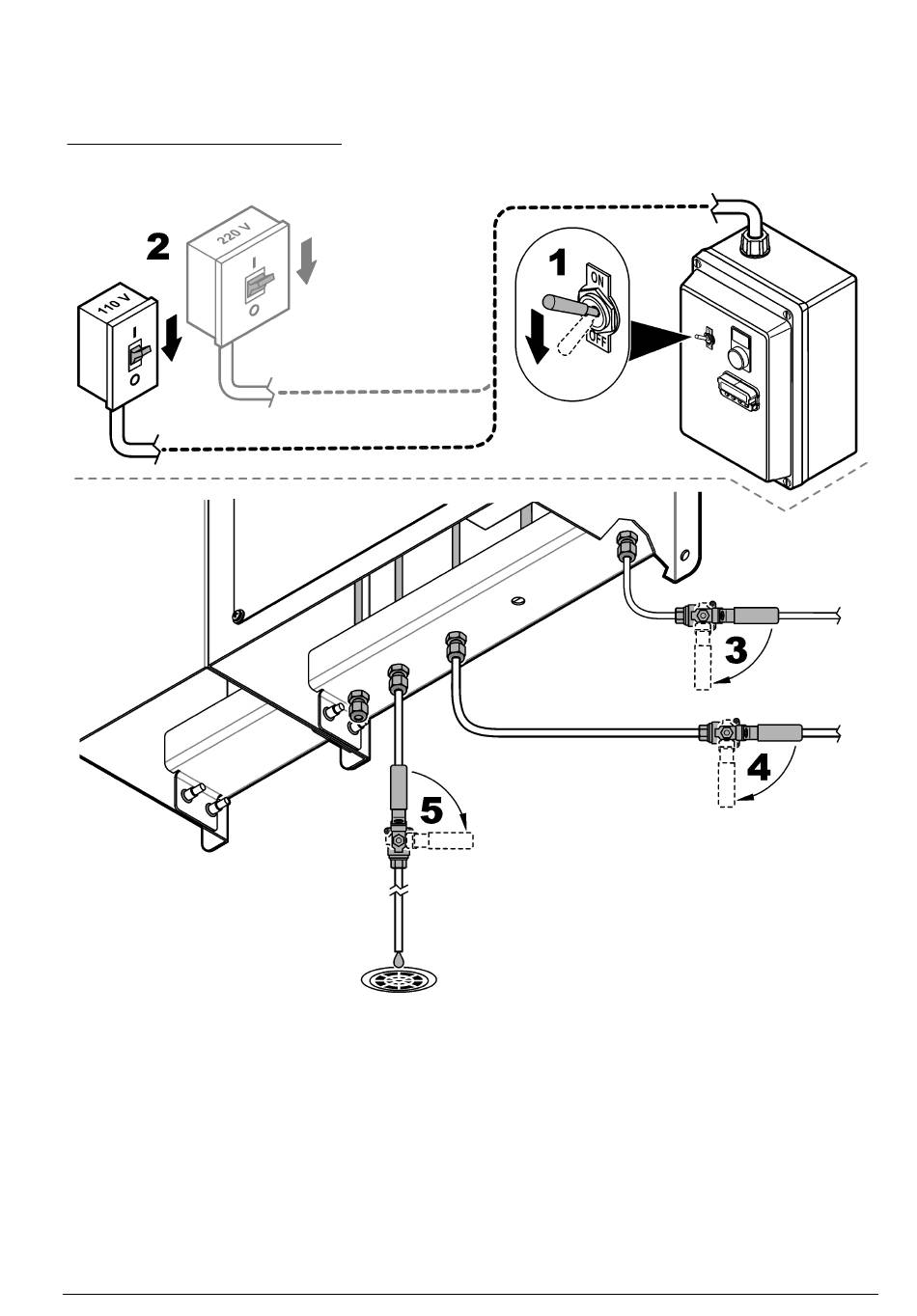 2

220 V

I

O

110 V

I

O

1

ON

OFF

3

4

5