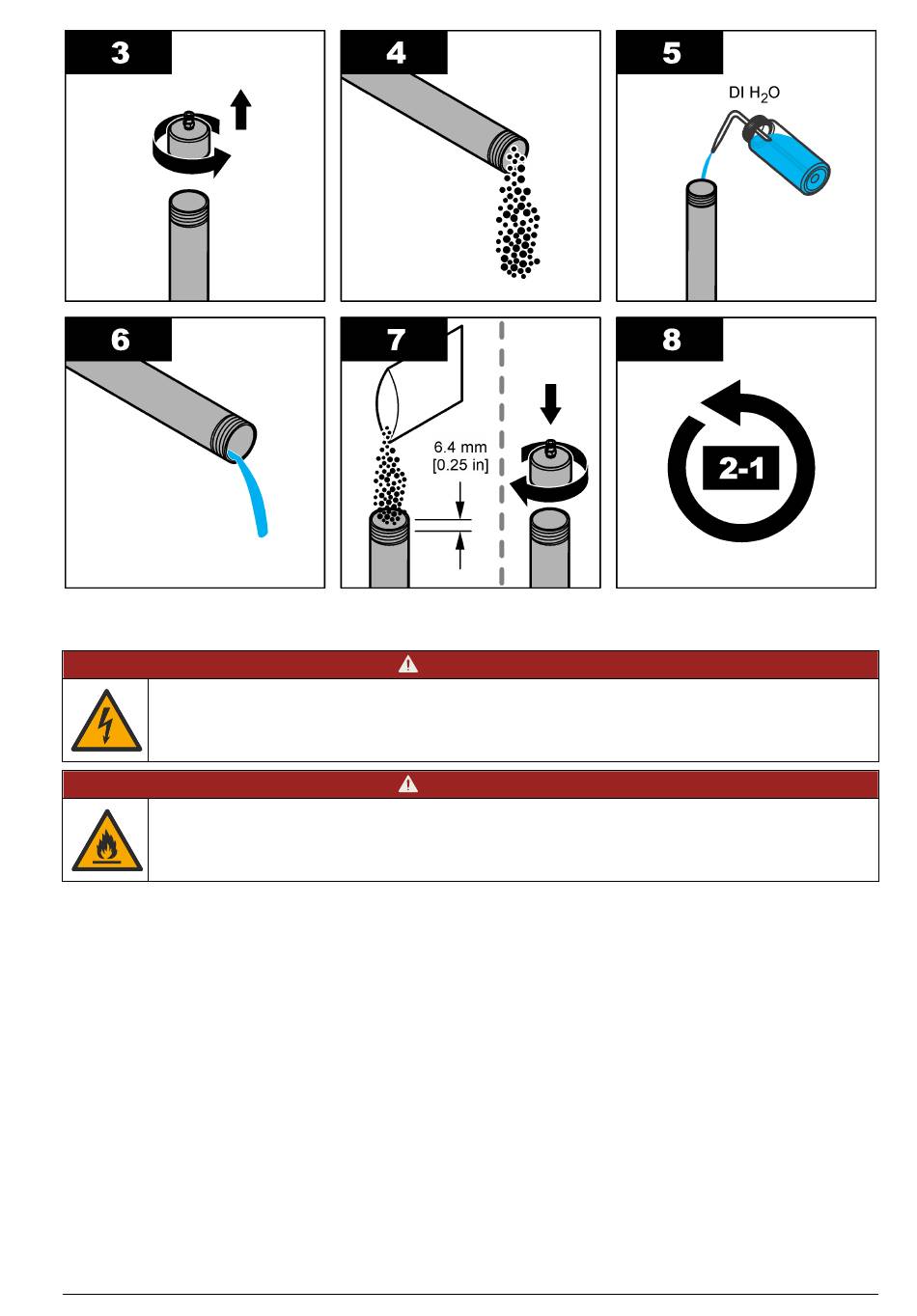 3

4

5

DI $H_2O$

6

7

6.4 mm
[0.25 in]

8

2-1