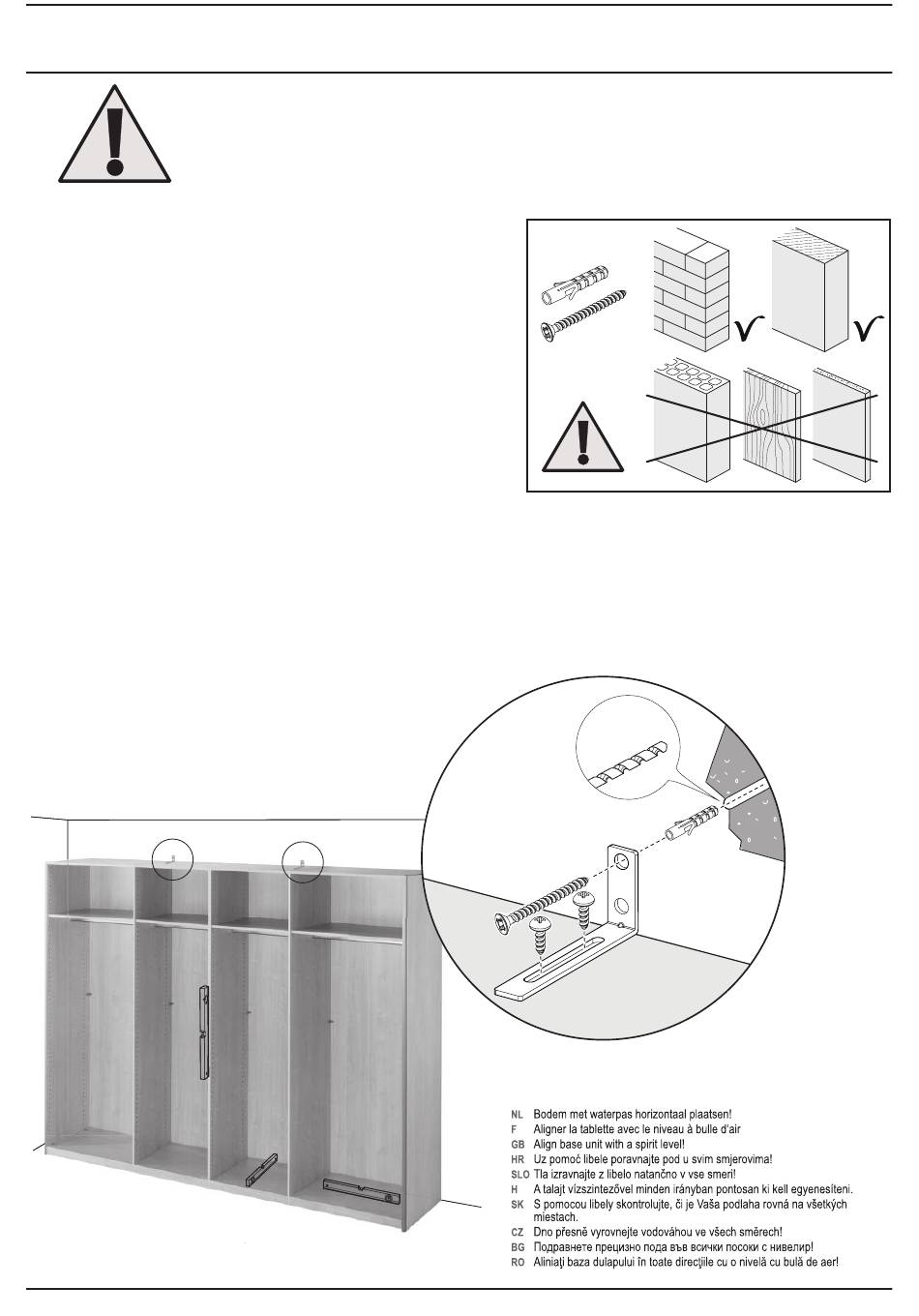 NL Bodem met waterpas horizontaal plaatsen!
F Aligner la tablette avec le niveau à bulle d'air
GB Align base unit with a spirit level!
HR Uz pomoć libele poravnajte pod u svim smjerovima!
SLO Tla izravnajte z libelo natančno v vse smeri!
H A talajt vízszintezővel minden irányban pontosan ki kell egyenesíteni.
SK S pomocou libely skontrolujte, či je Vaša podlaha rovná na všetkých miestach.
CZ Dno přesně vyrovnejte vodováhou ve všech směrech!
BG Подравнете прецизно пода във всички посоки с нивелир!
RO Aliniaţi baza dulapului în toate direcţiile cu o nivelă cu bulă de aer!