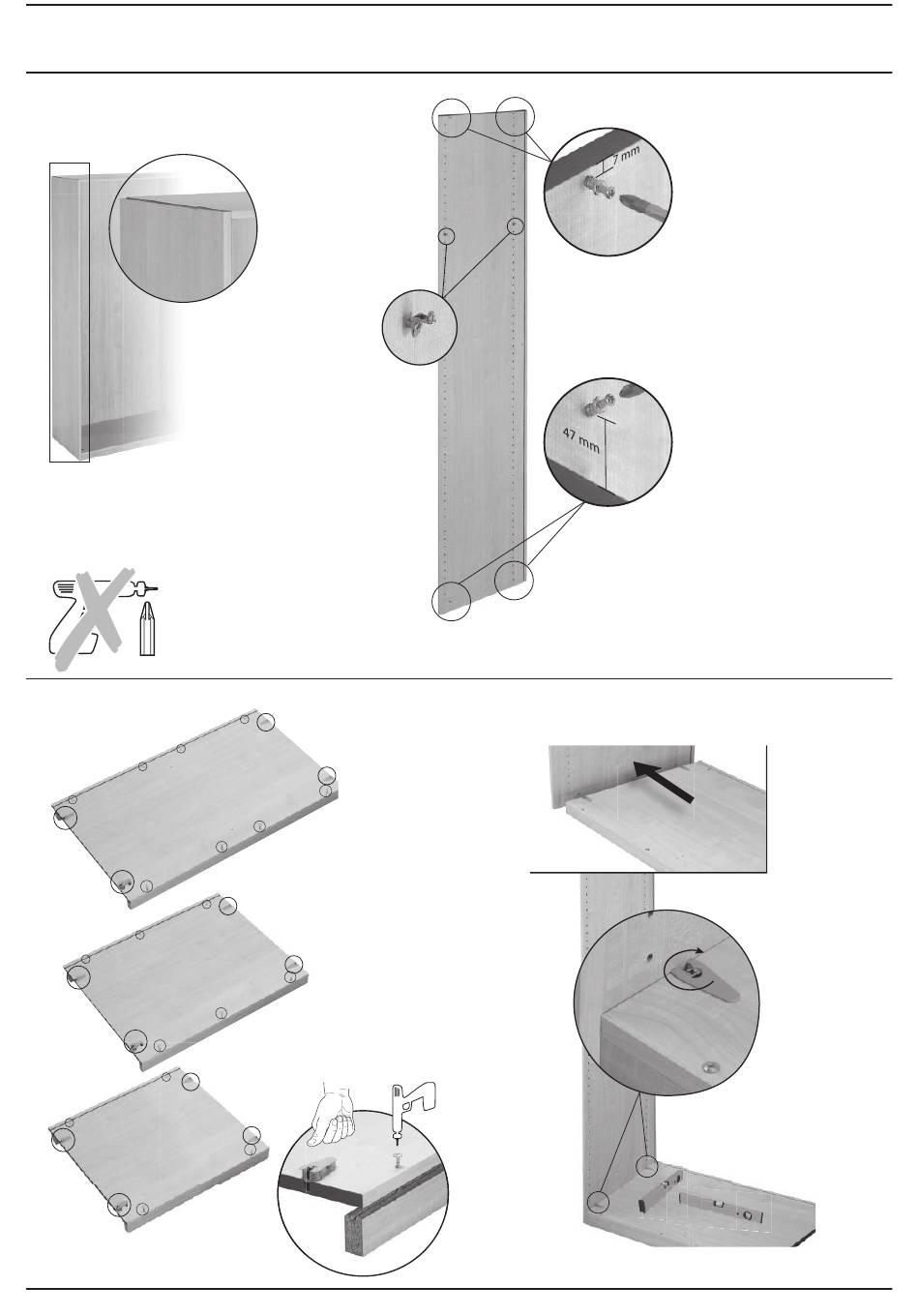 7 mm

47 mm