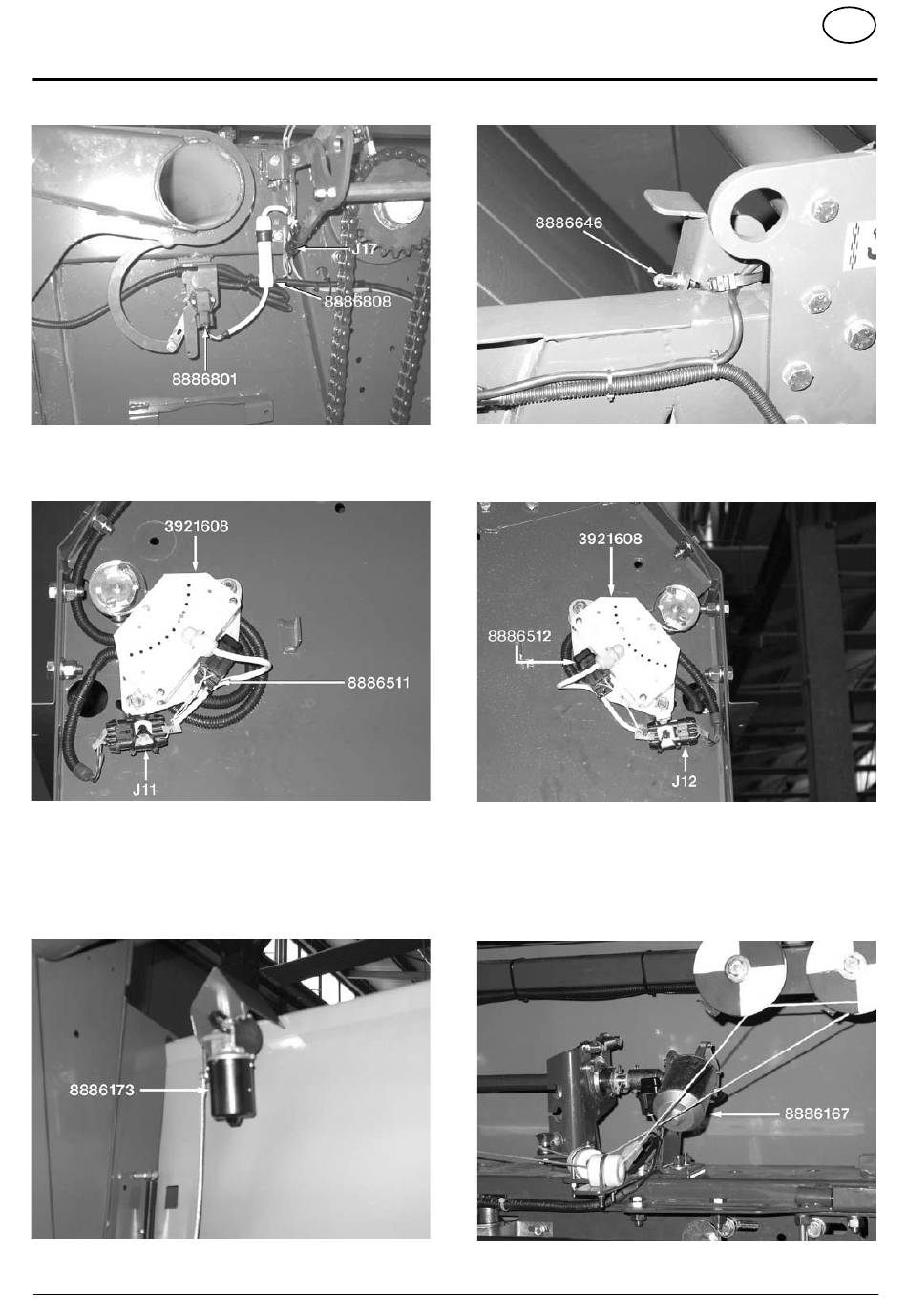 J17

8886808

8886801

8886646

3921608

8886511

J11

3921608

8886512

J12

8886173

8886167