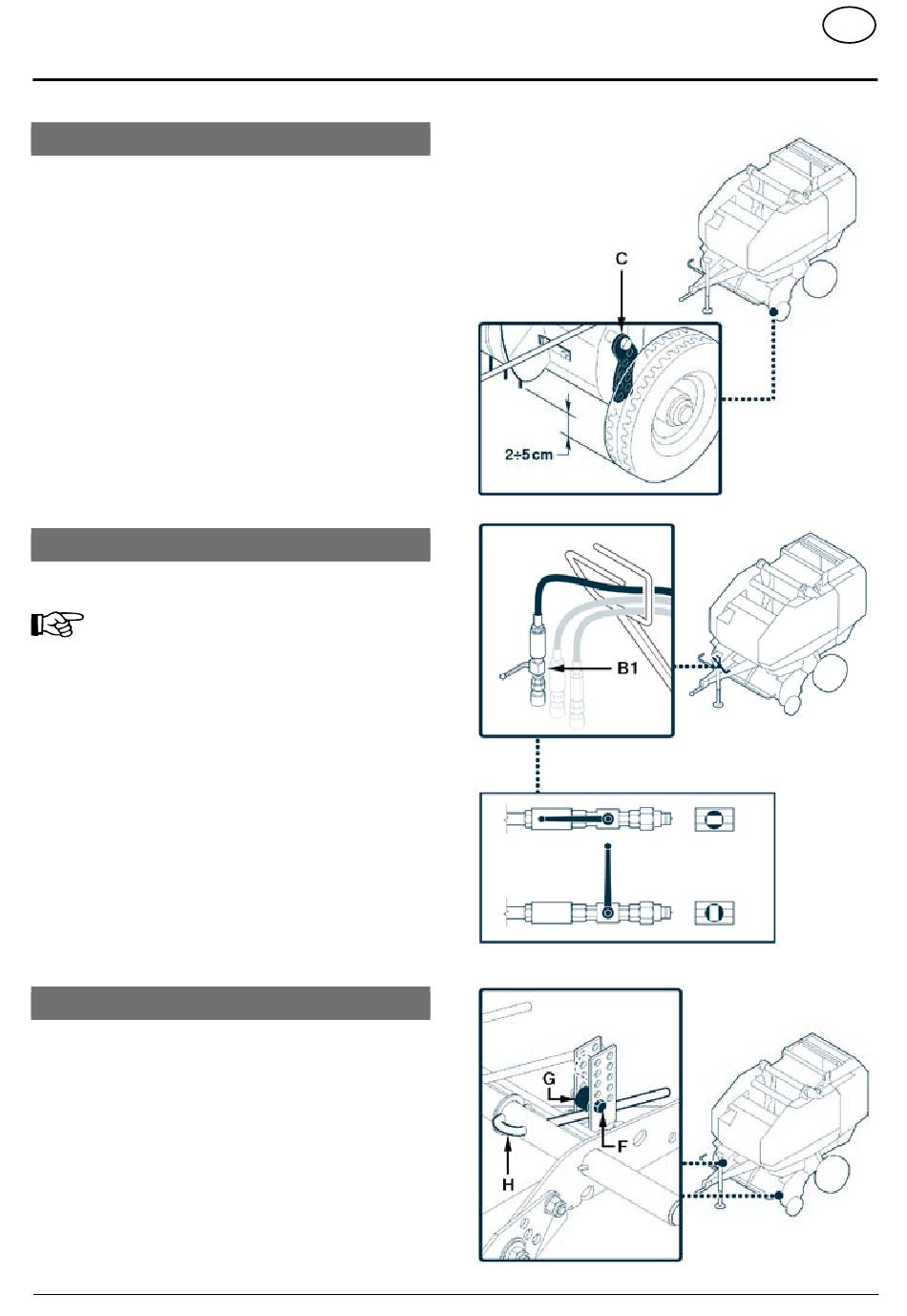 C

2÷5cm

B1

G

F

H