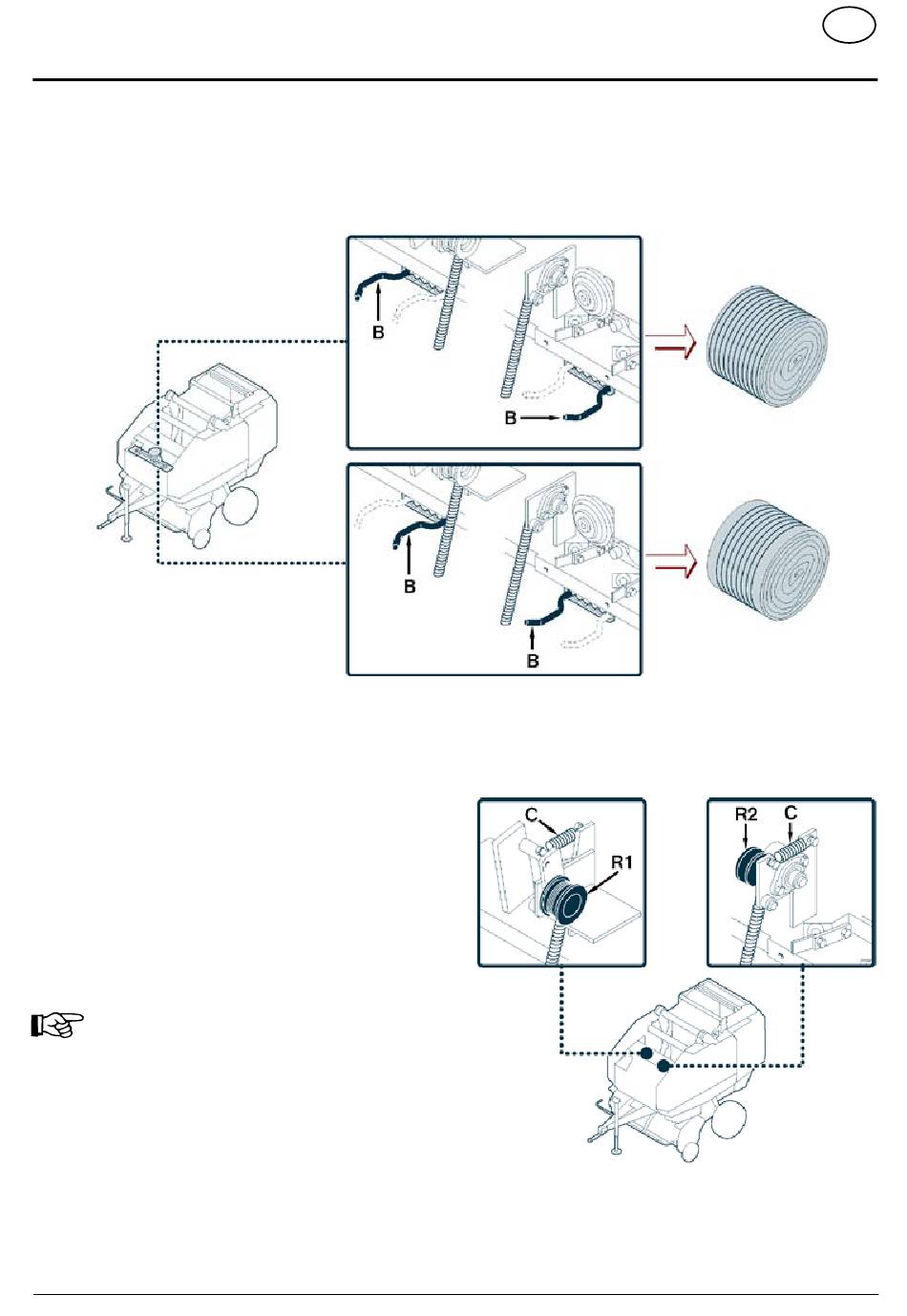 B

B

B

B

C

R1

R2

C