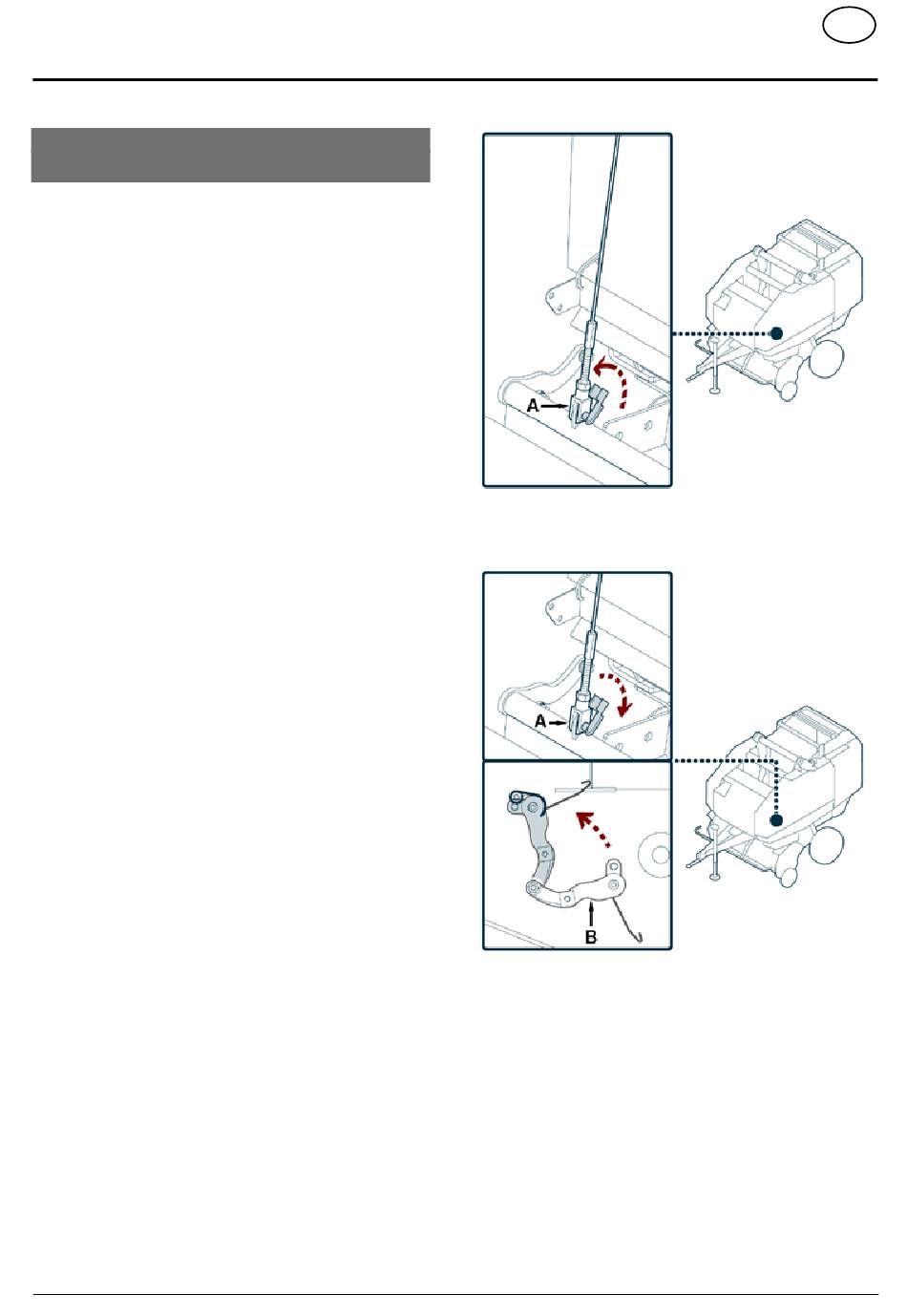 A

A

B