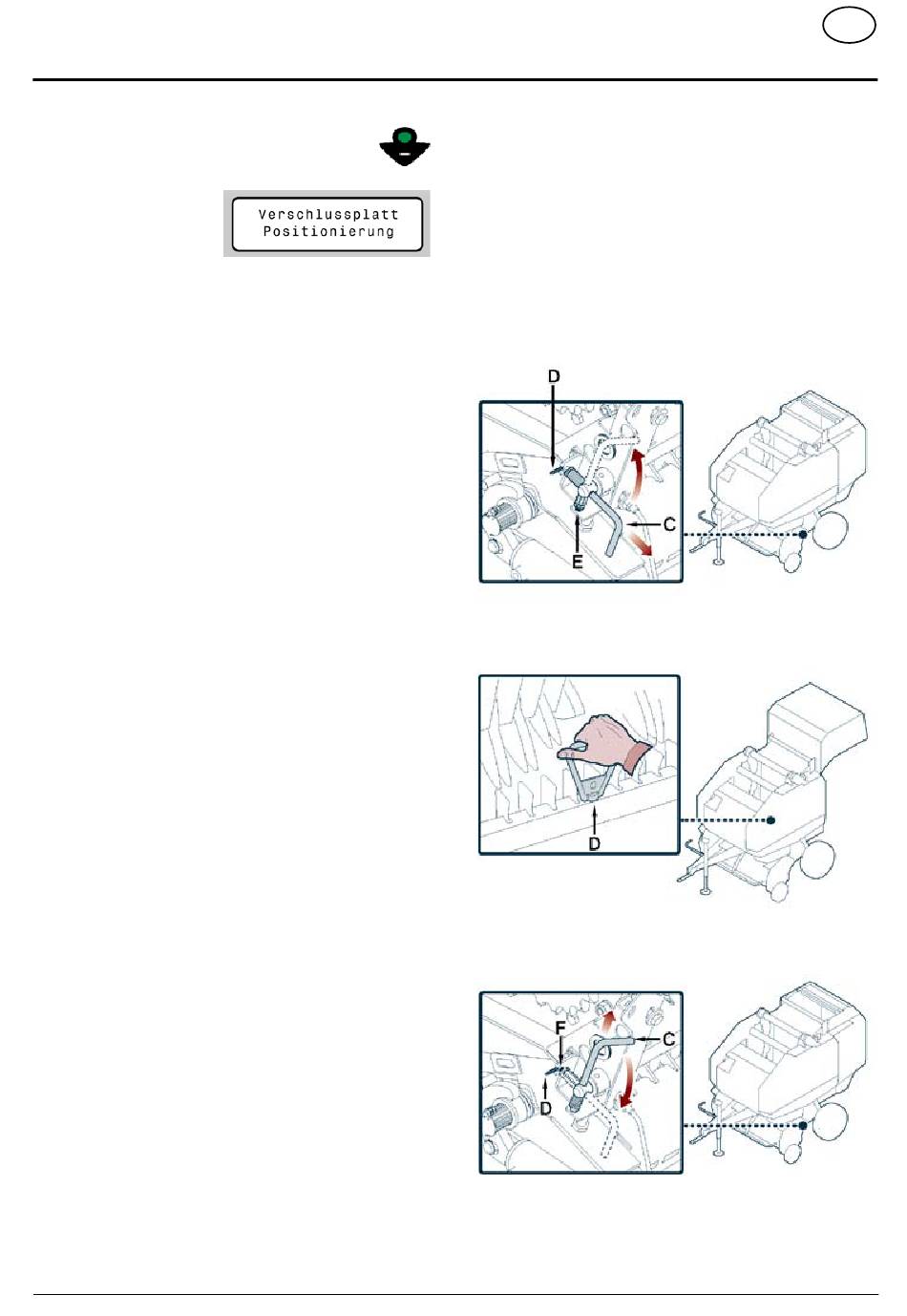 Verschlussplatt
Positionierung

D

C

E

D

F

C

D