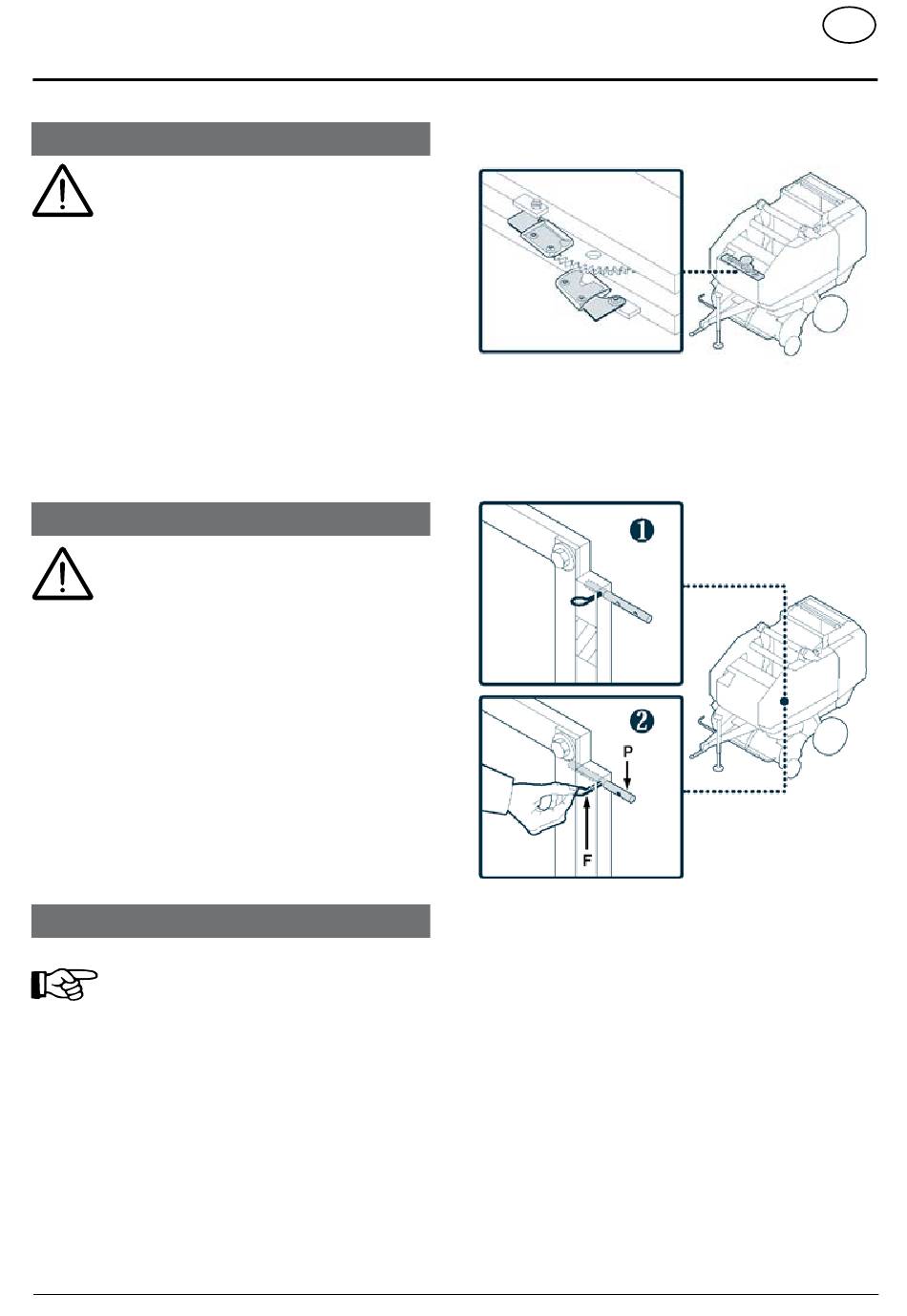 1

2

P

F