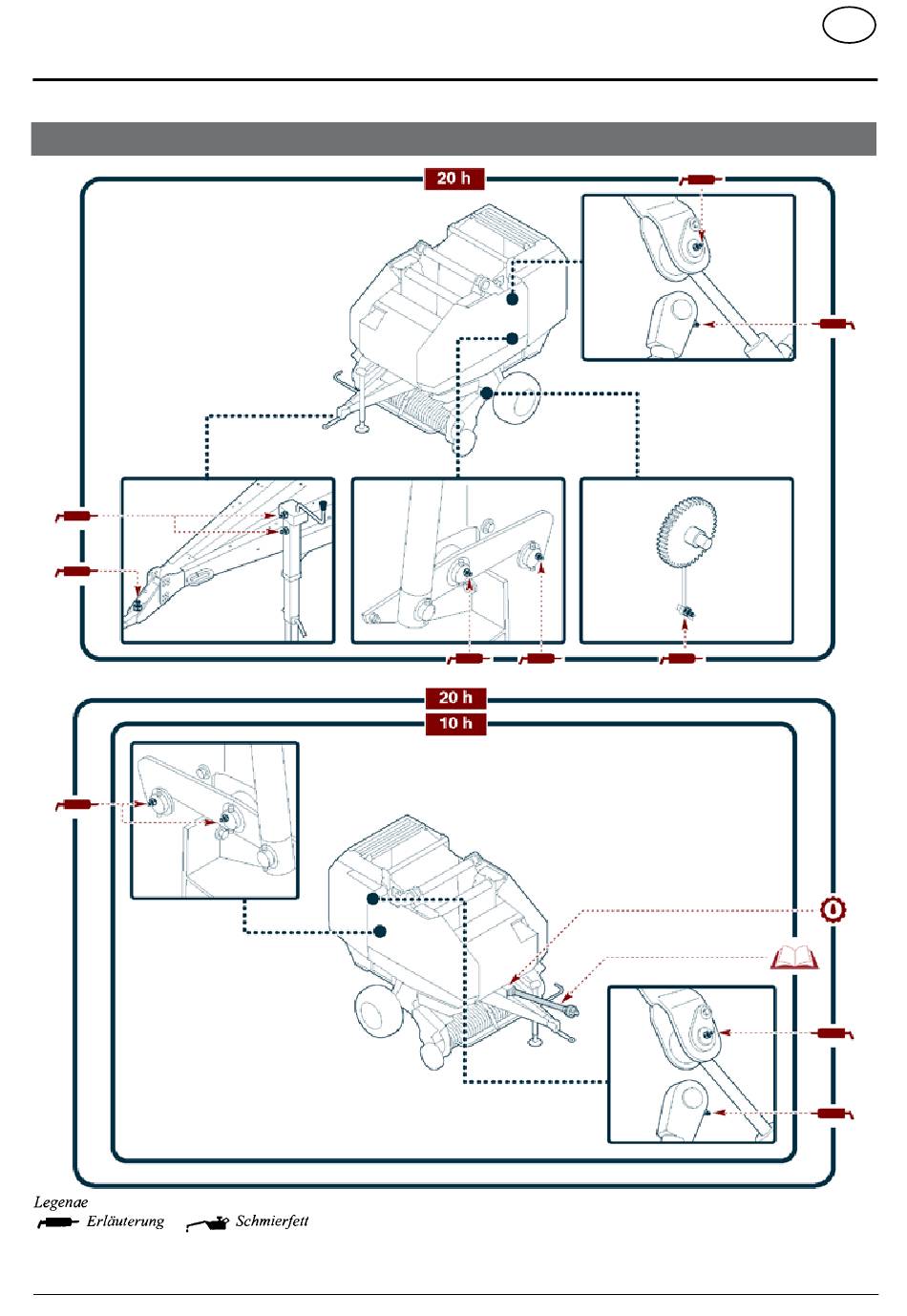 20 h

20 h

10 h

Legenae
Erläuterung Schmierfett