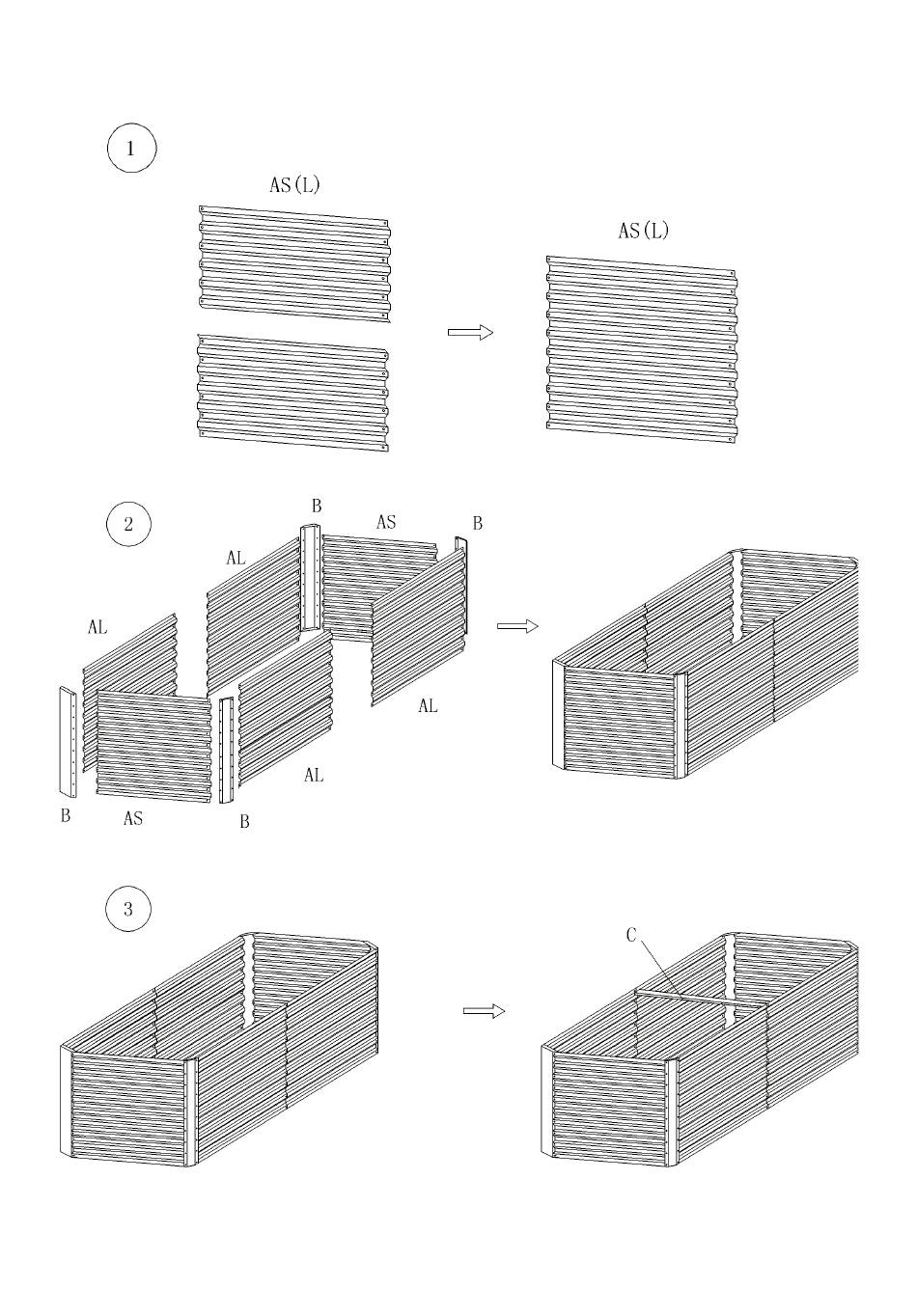 1

AS(L)

AS(L)

2

B

AS

B

AL

AL

AL

AL

B

AS

B

3

C