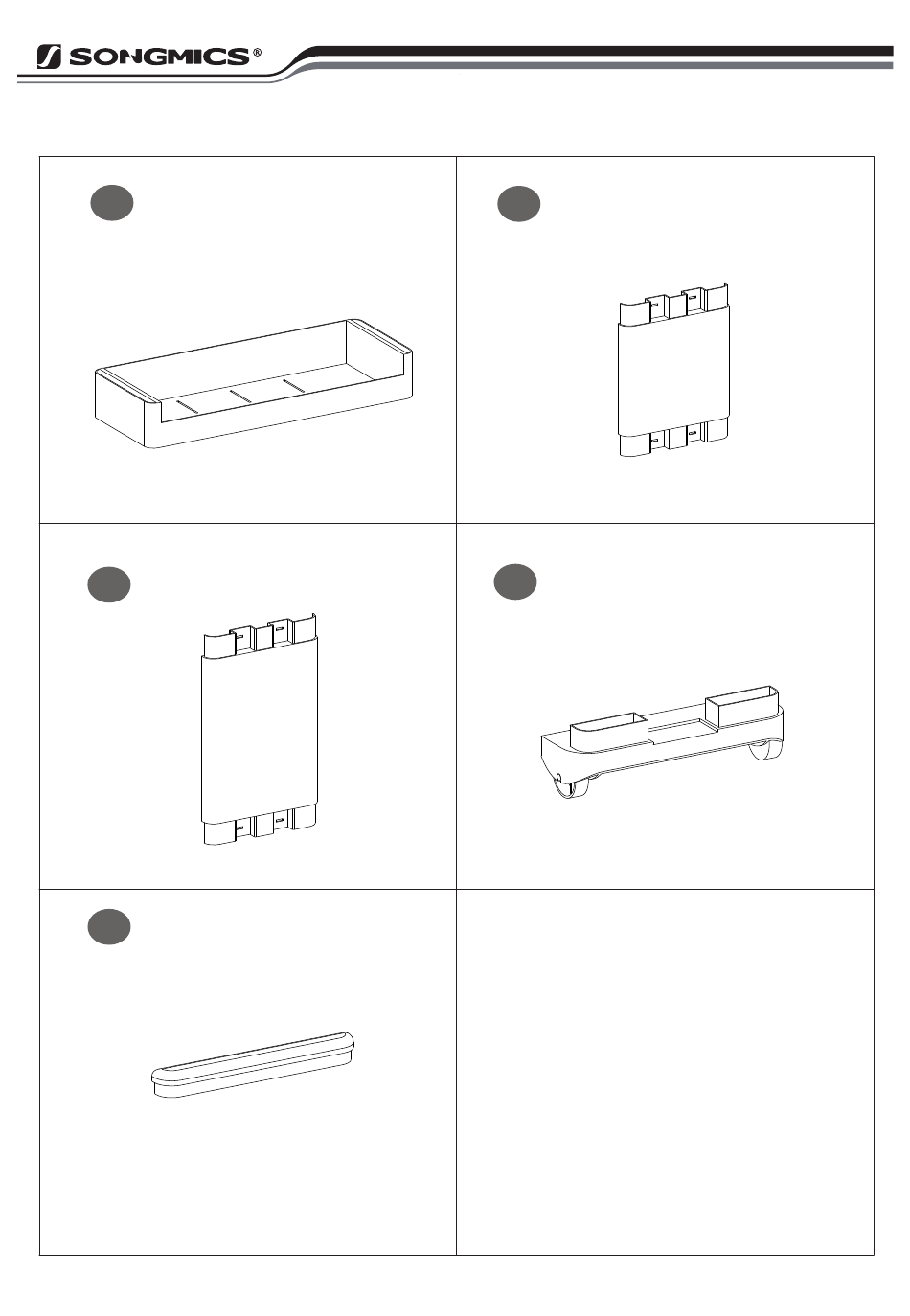 SONGMICS®