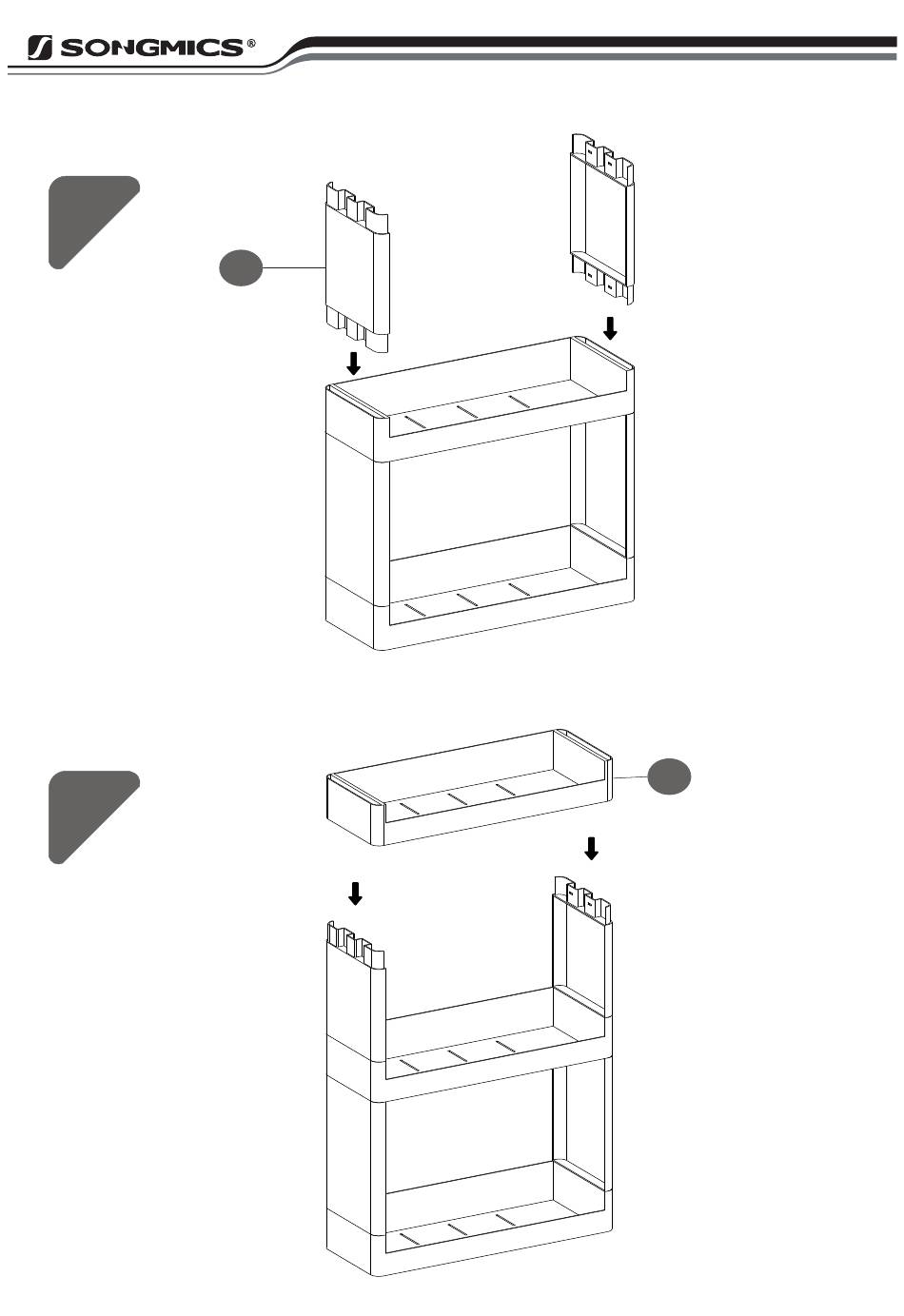 SONGMICS®