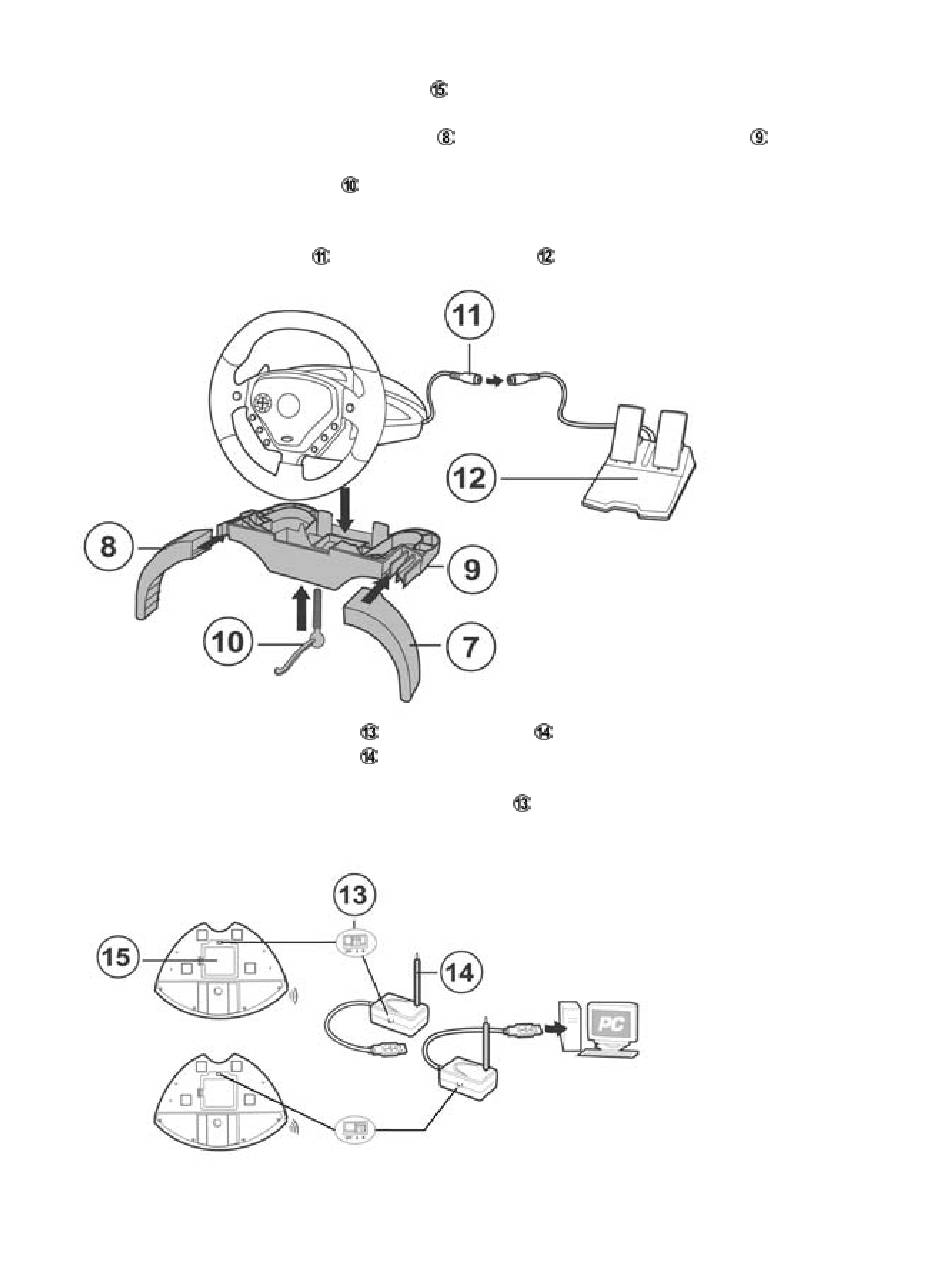 15

8 9

10

11 12

11

12

8

9

10

7

13 14
14

13

13

15

14

PC