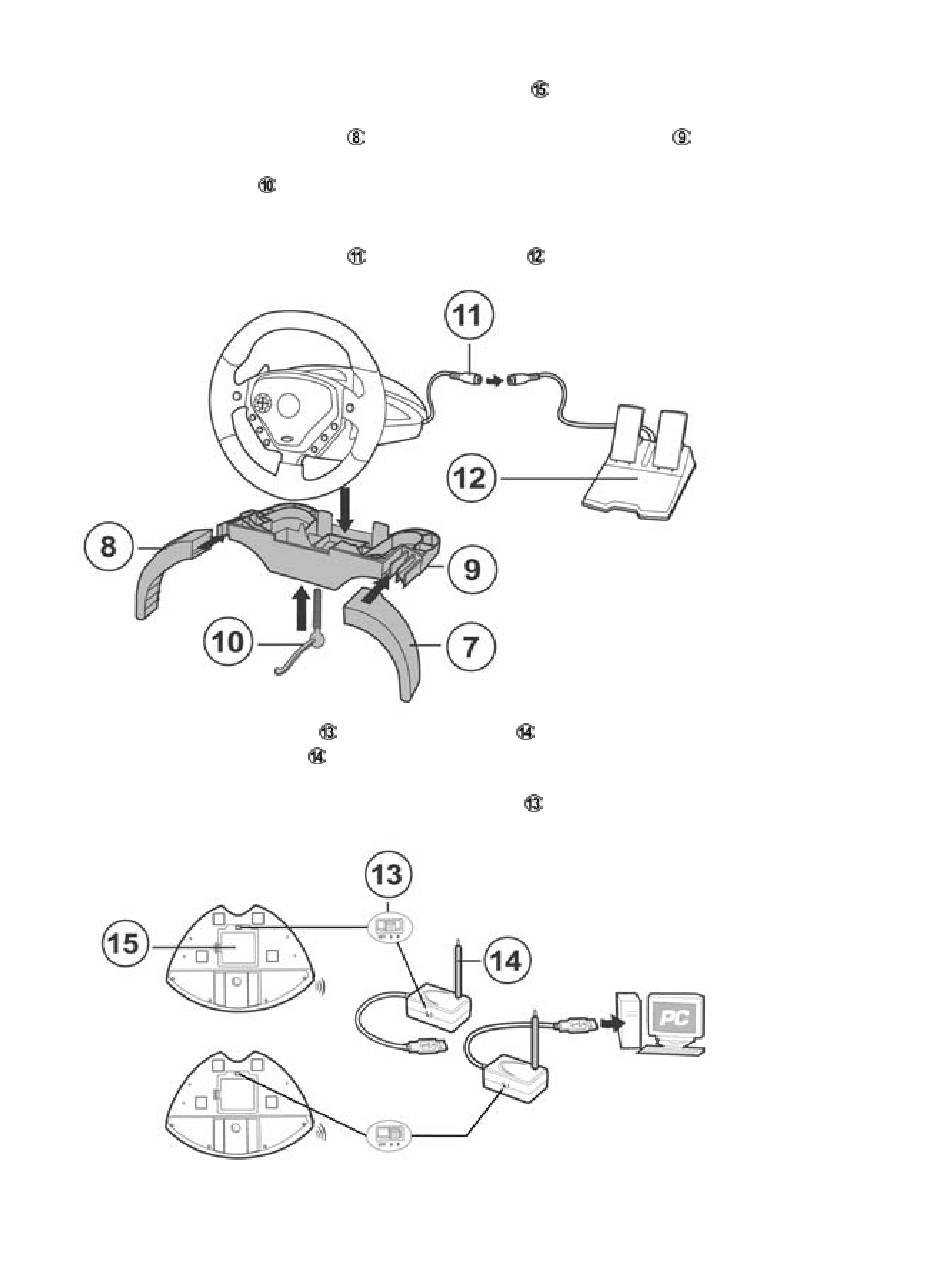 15

8 9

10

11 12

11

12

8

9

10

7

13 14

14

13

13

15

14

PC