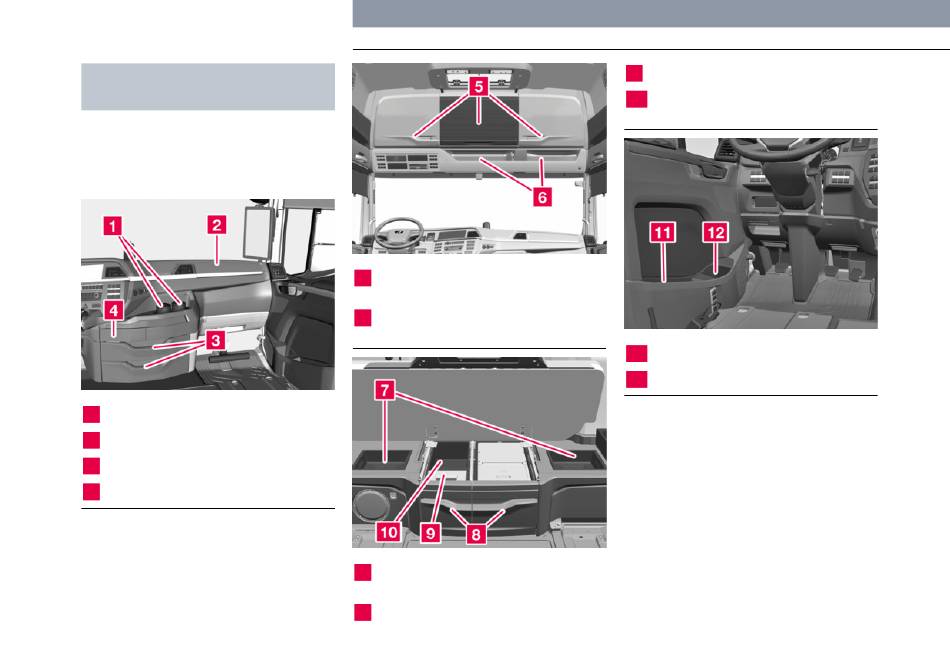 1
2
4
3
5
6
7
10
9
8
11
12