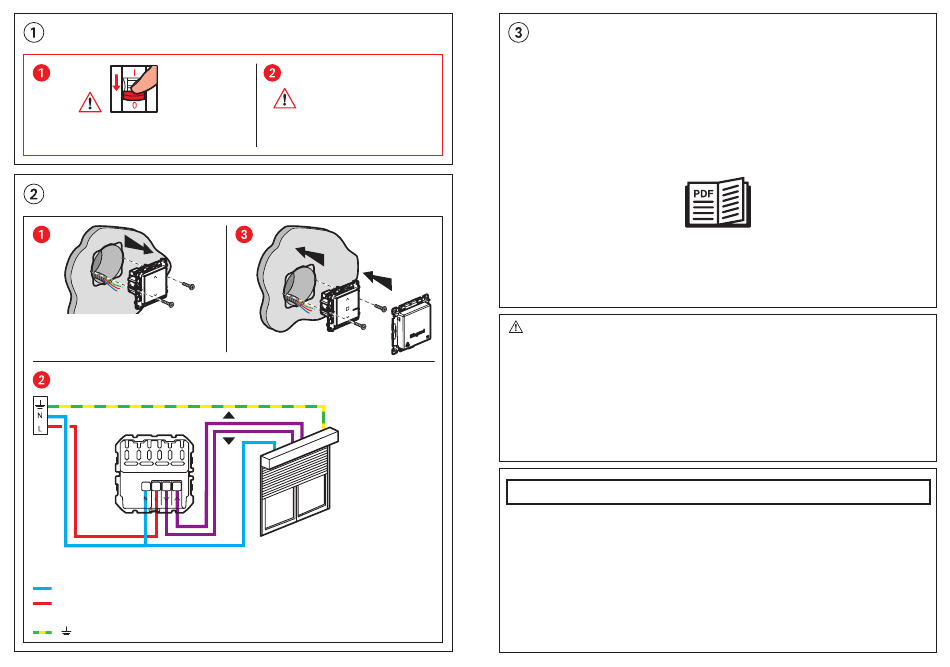 1

1

I

0

2

2

1

3

2

N

L

3

PDF