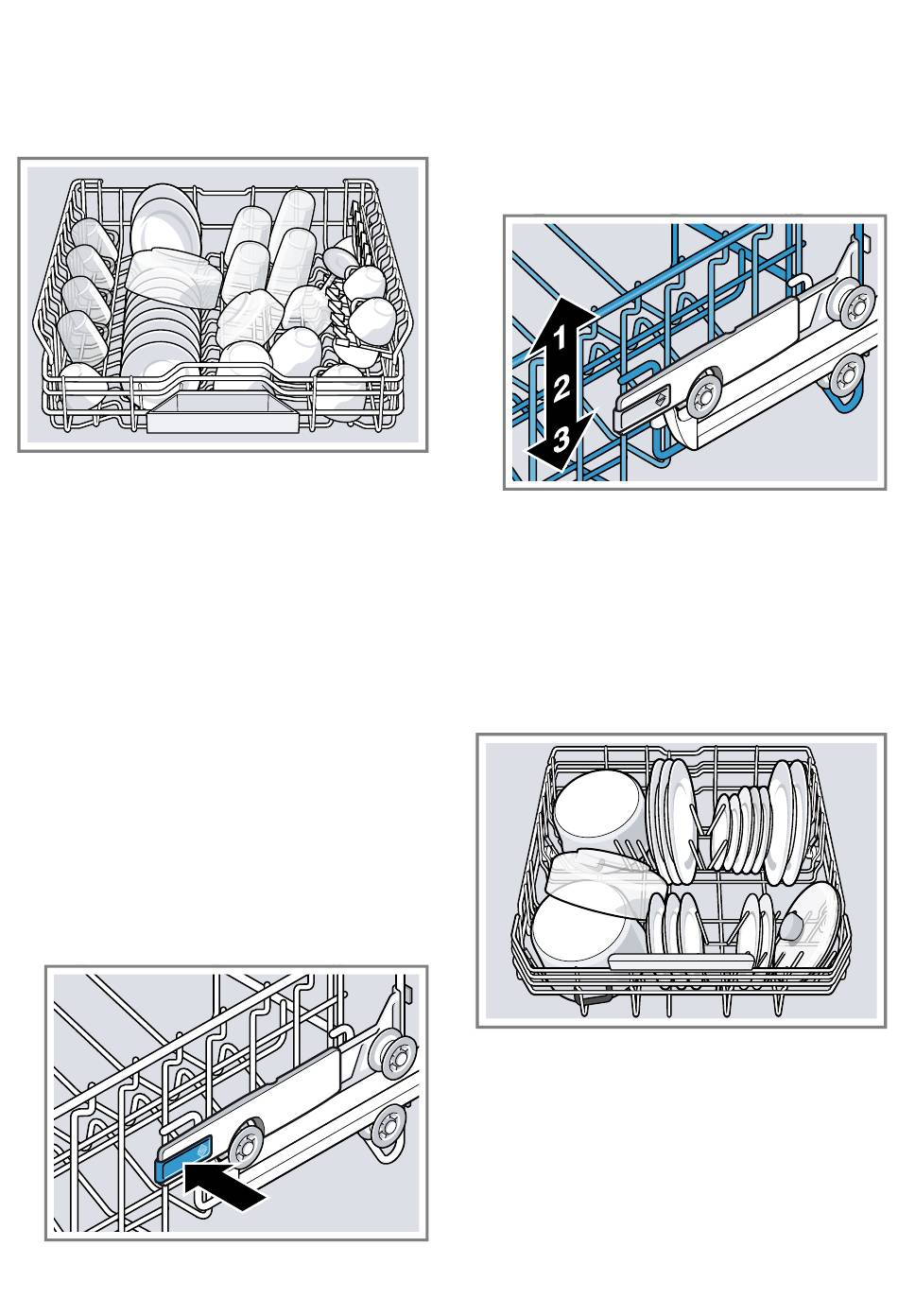 1
2
3