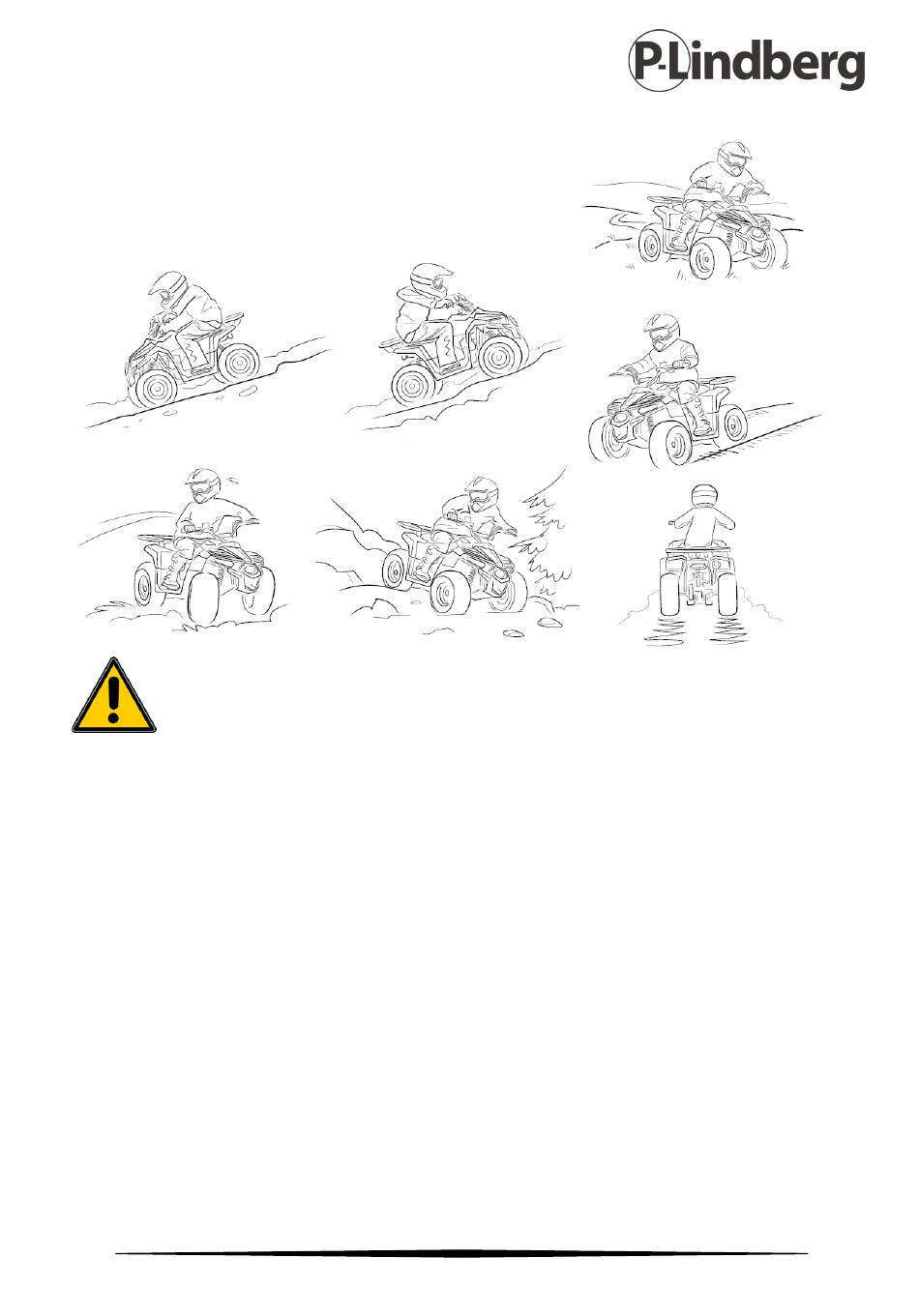 P-Lindberg