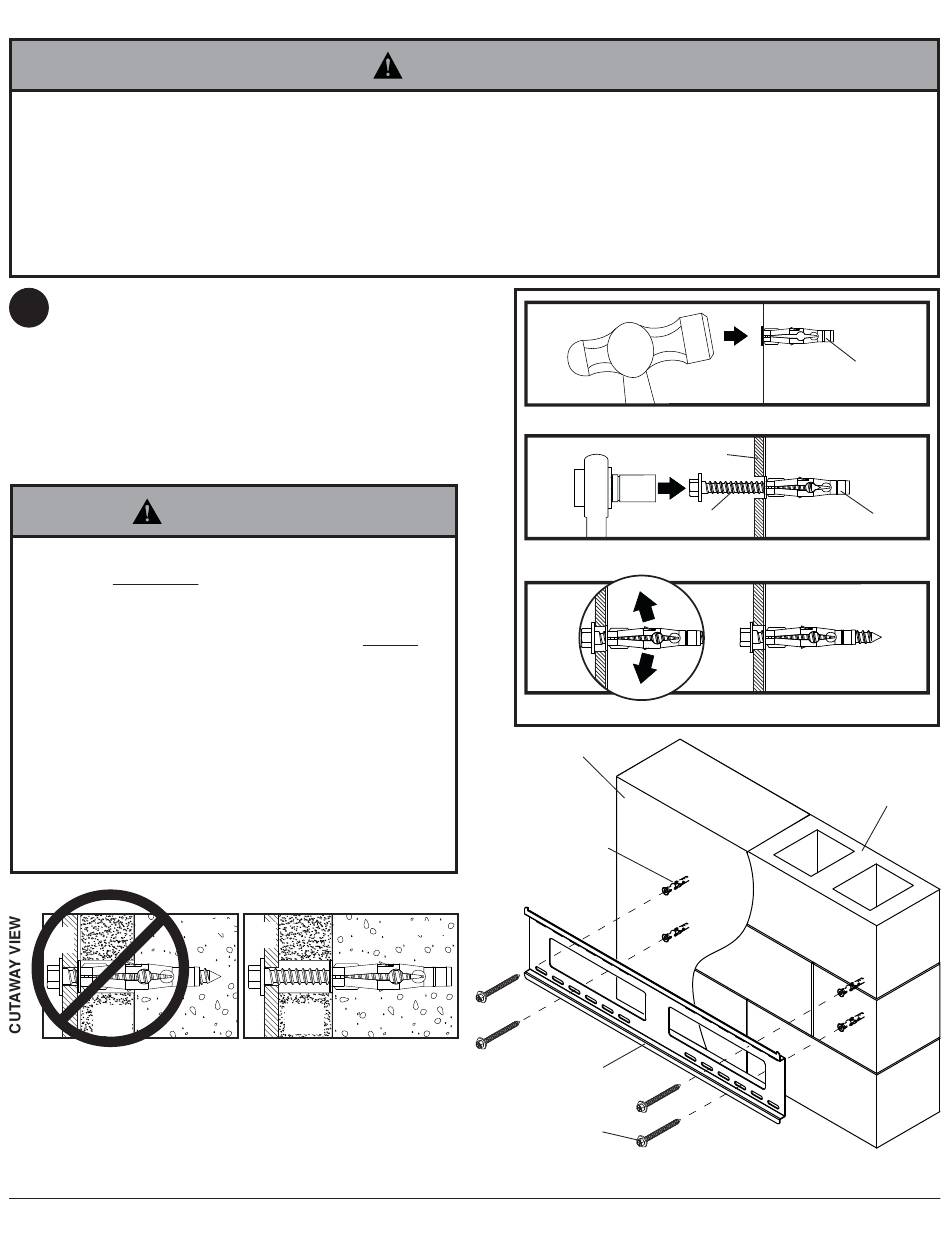 CUTAWAY VIEW