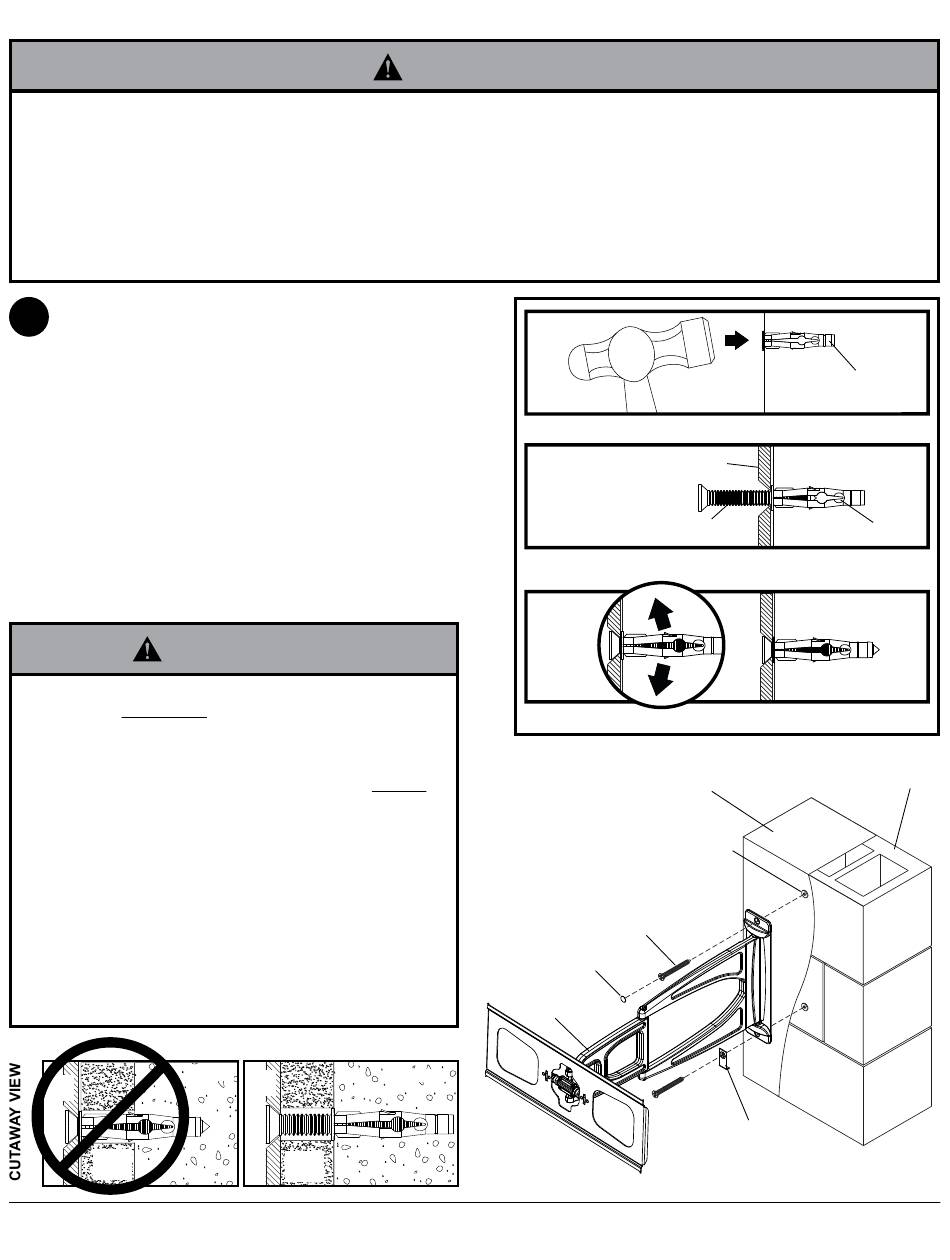 CUTAWAY VIEW