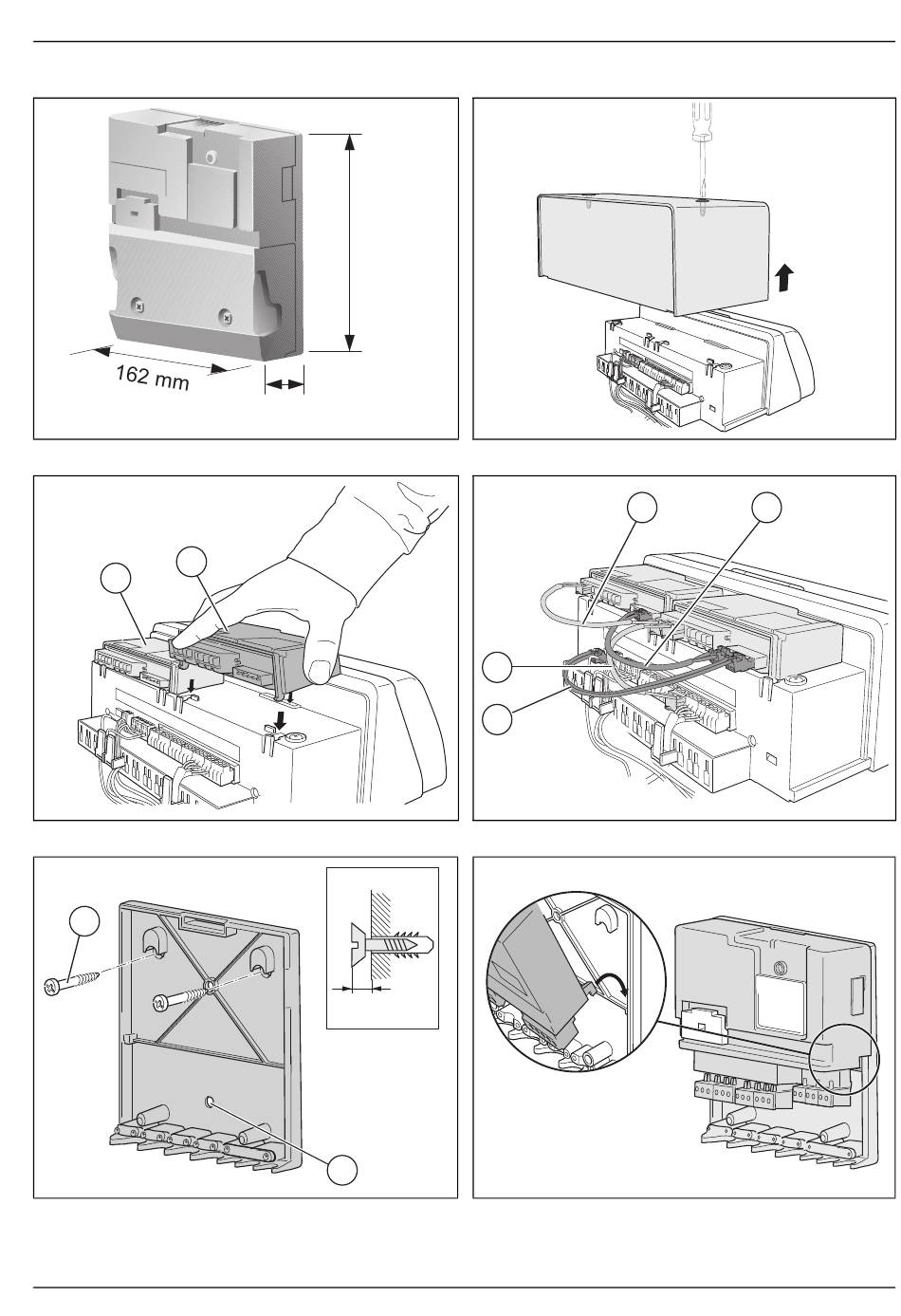 162 mm