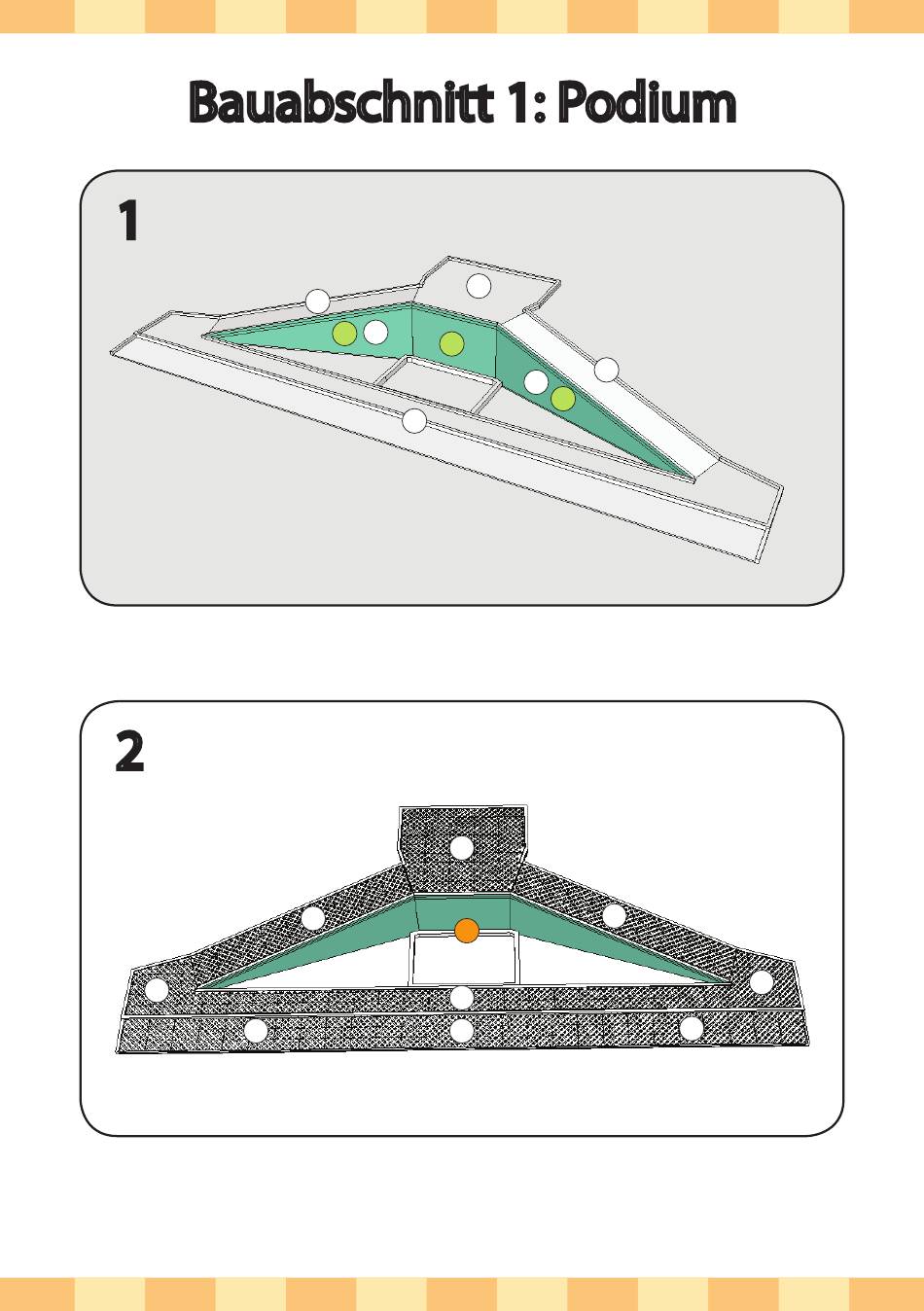 Bauabschnitt 1: Podium

1

2