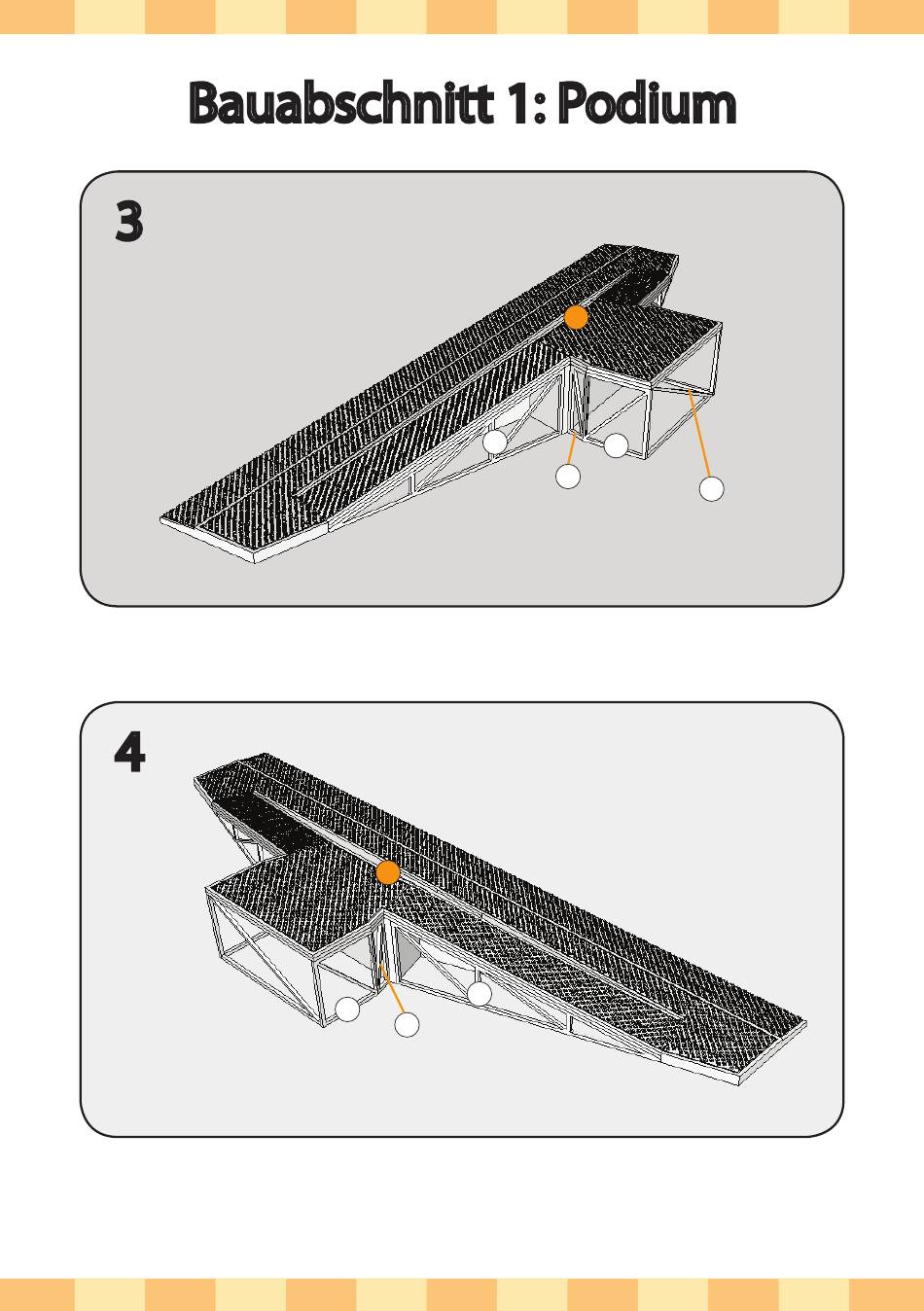 Bauabschnitt 1: Podium

3

4