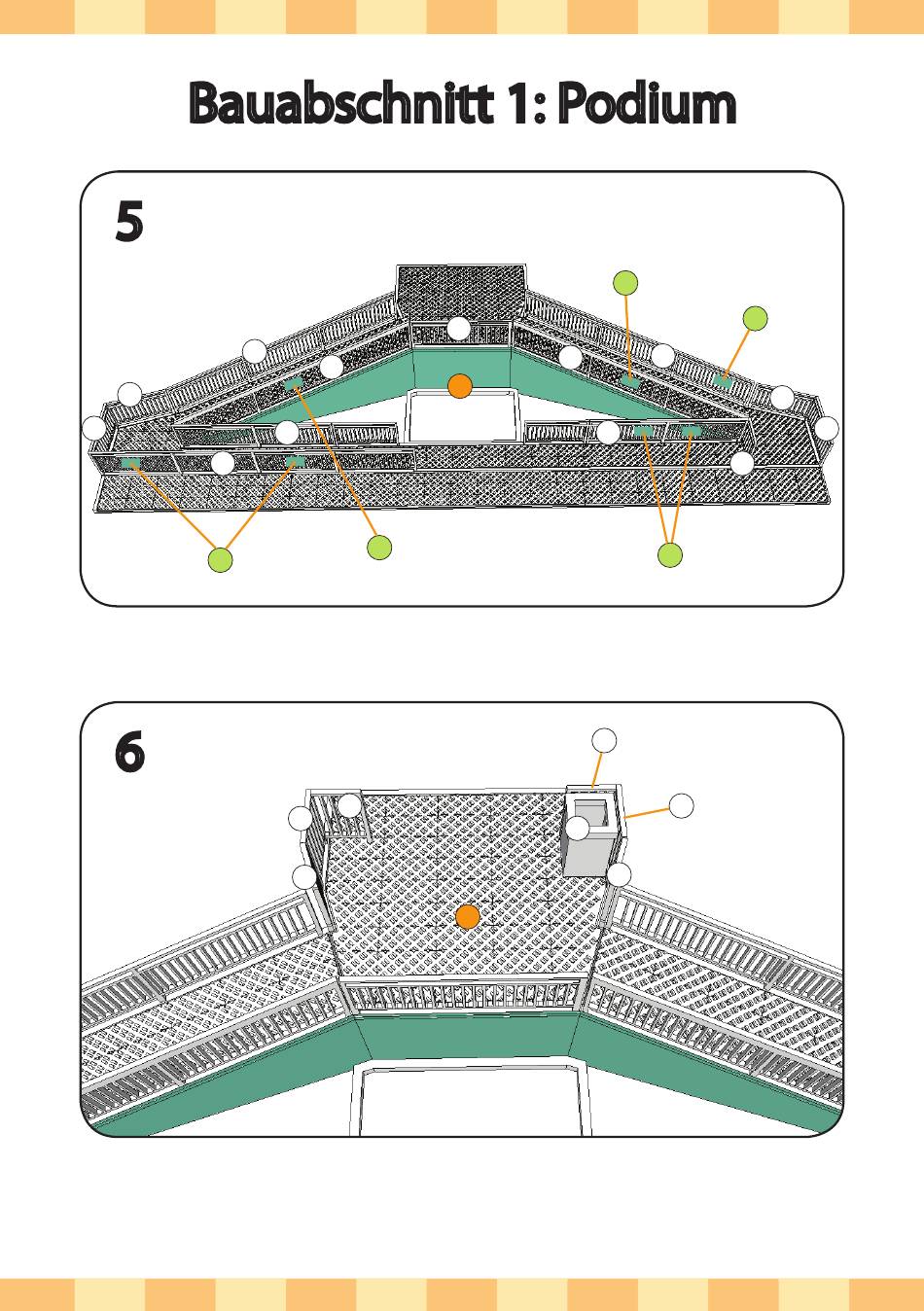 Bauabschnitt 1: Podium

5

6