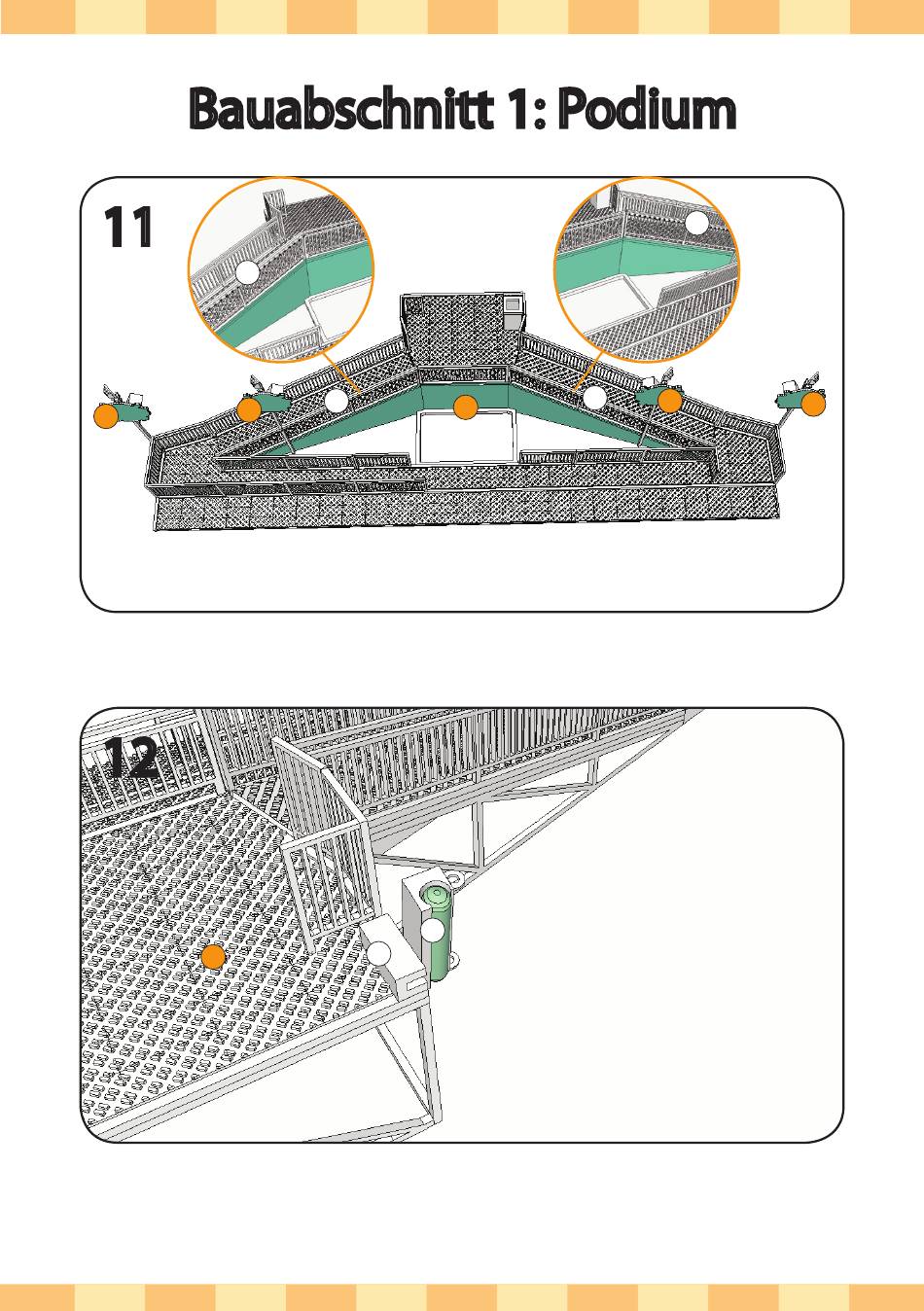 Bauabschnitt 1: Podium

11

12