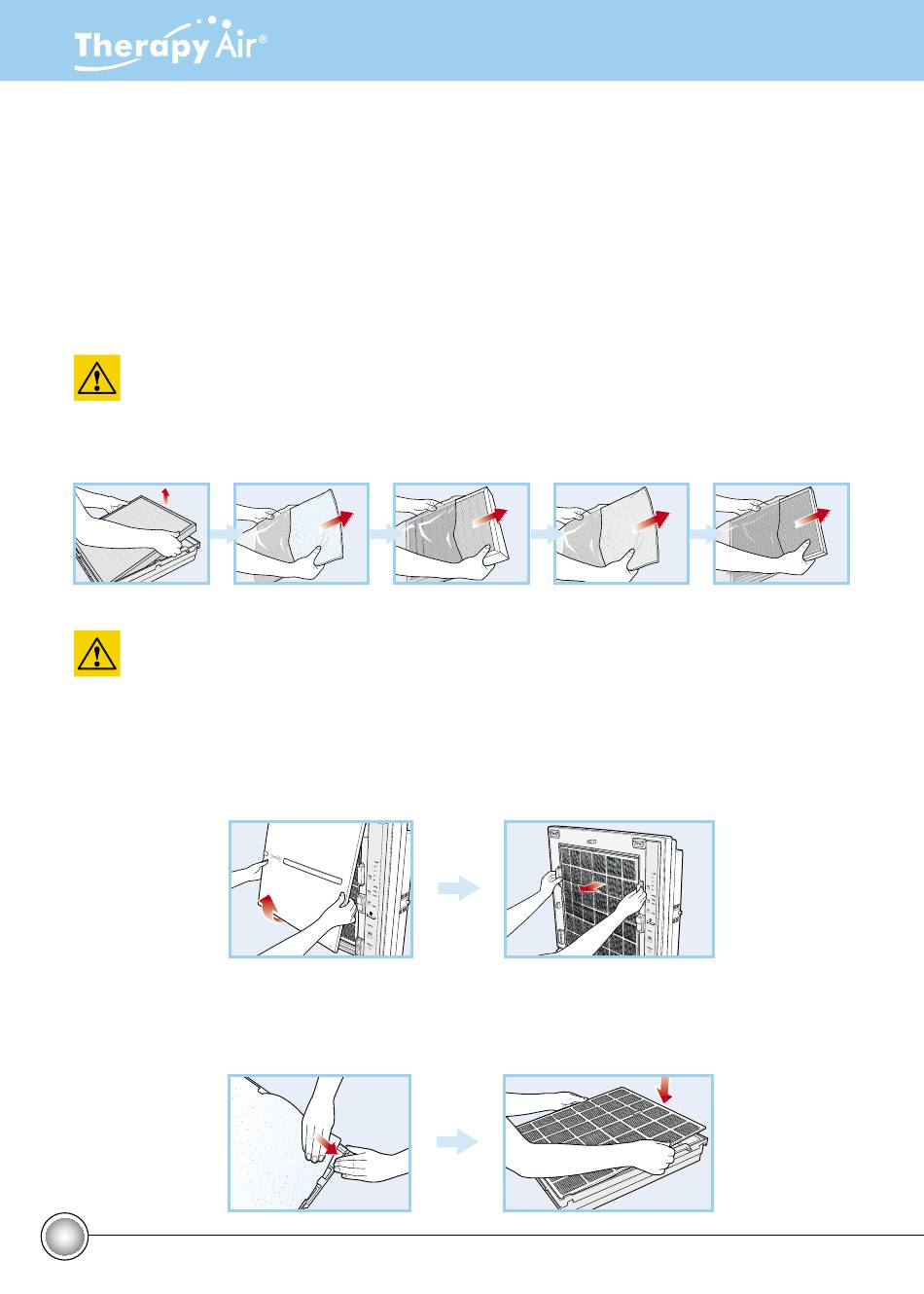 Therapy Air®