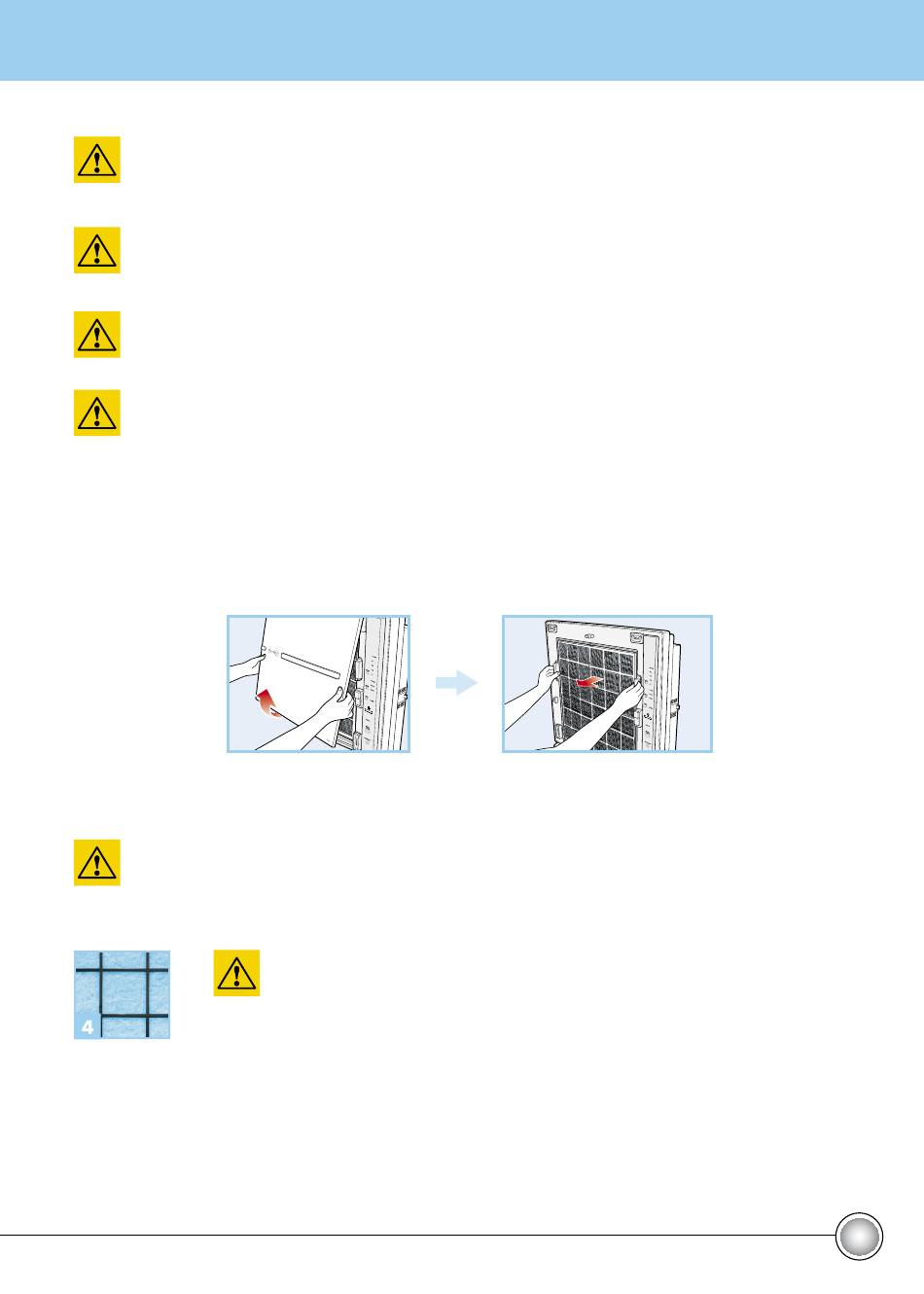 4