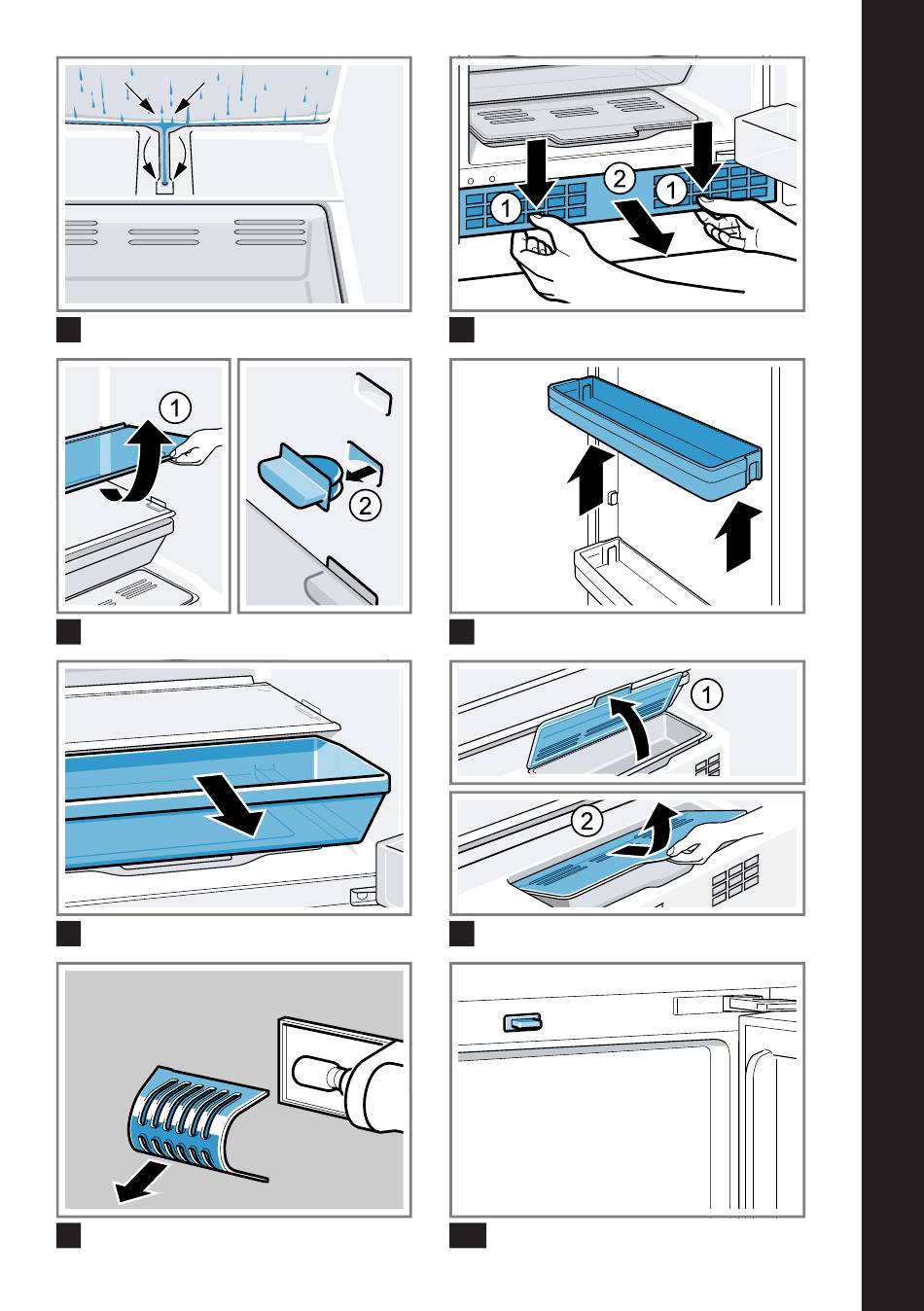 1
2
1
1
2
1
2