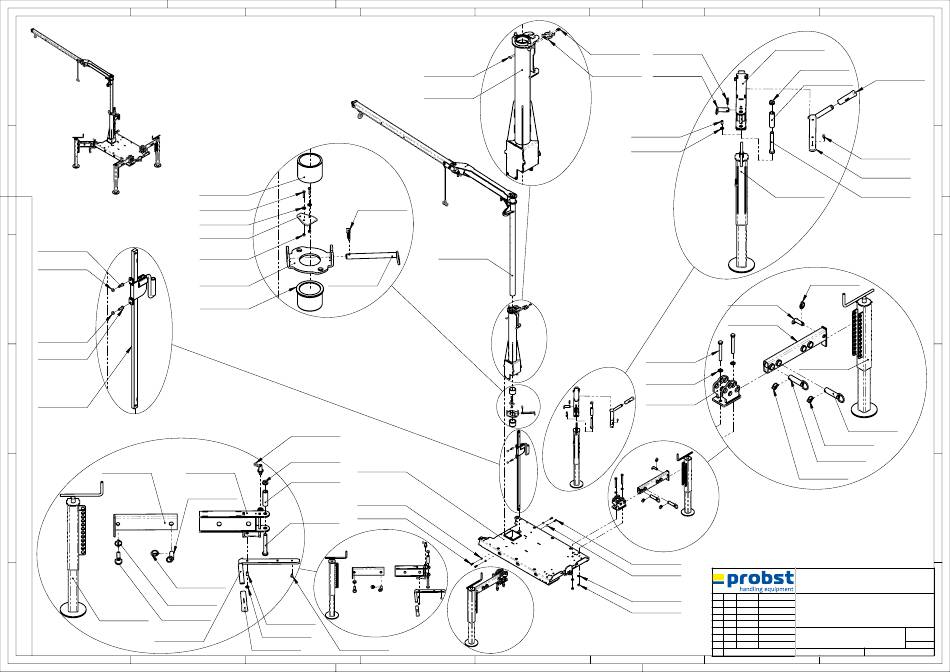 probst
handling equipment